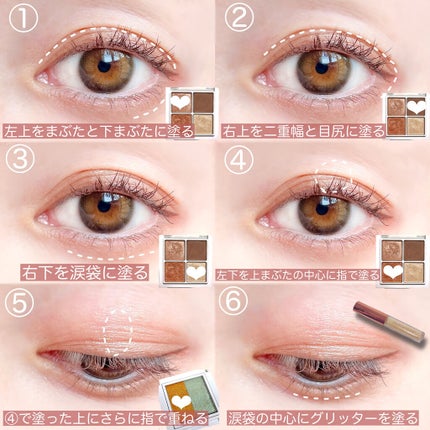 ①
左上をまぶたと下まぶたに塗る

②
右上を二重幅と目尻に塗る

③
右下を涙袋に塗る

④
左下を上まぶたの中心に指で塗る

⑤
④で塗った上にさらに指で重ねる

⑥
涙袋の中心にグリッターを塗る