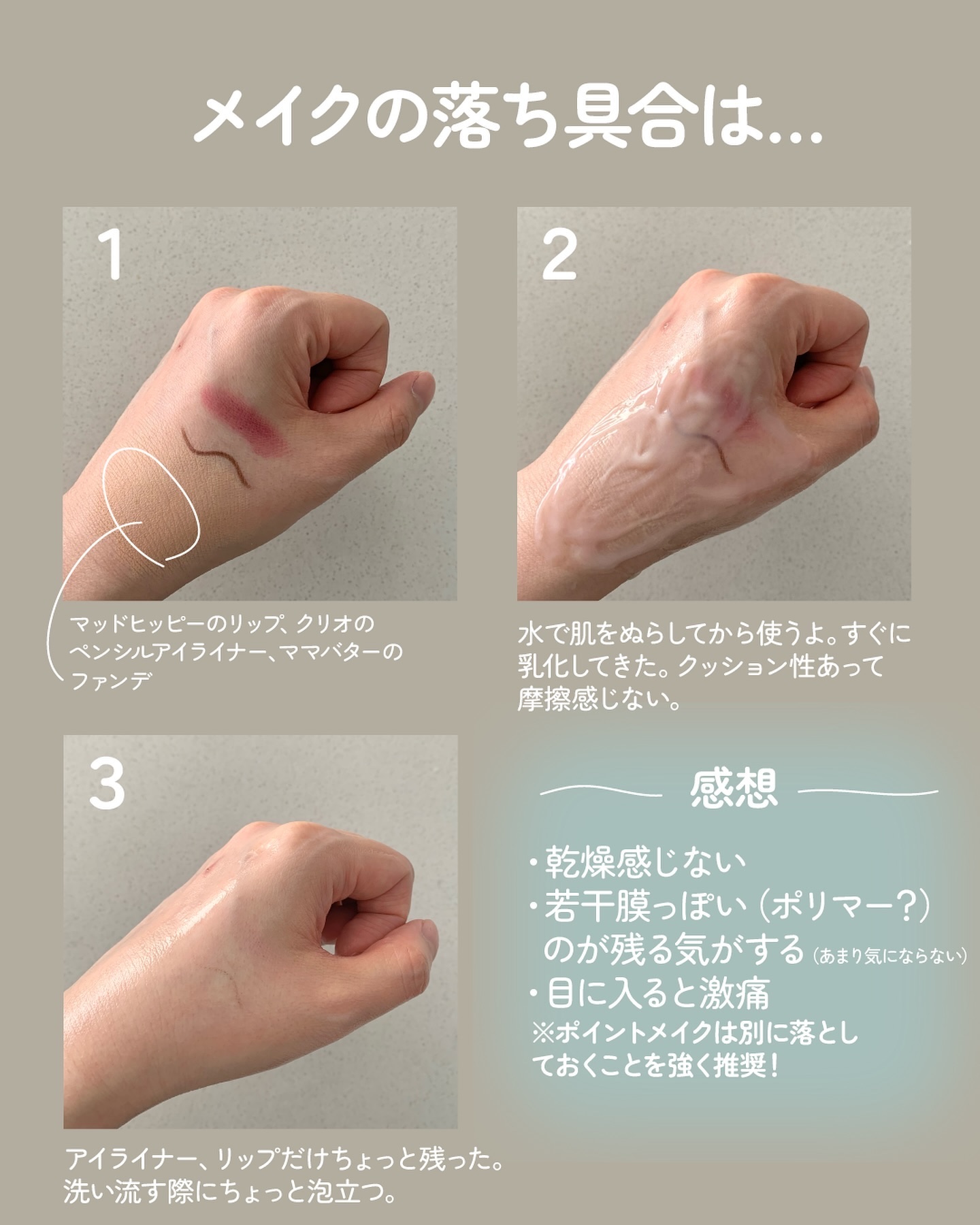 メイクの落ち具合は...

1

マッドヒッピーのリップ、クリオのペンシルアイライナー、ママバターのファンデ

2

水で肌をぬらしてから使うよ。すぐに乳化してきた。クッション性あって摩擦感じない。

3

アイライナー、リップだけちょっと残った。洗い流す際にちょっと泡立つ。

感想

・乾燥感じない
・若干膜っぽい（ポリマー？）のが残る気がする（あまり気にならない）
・目に入ると激痛
※ポイントメイクは別に落としておくことを強く推奨！