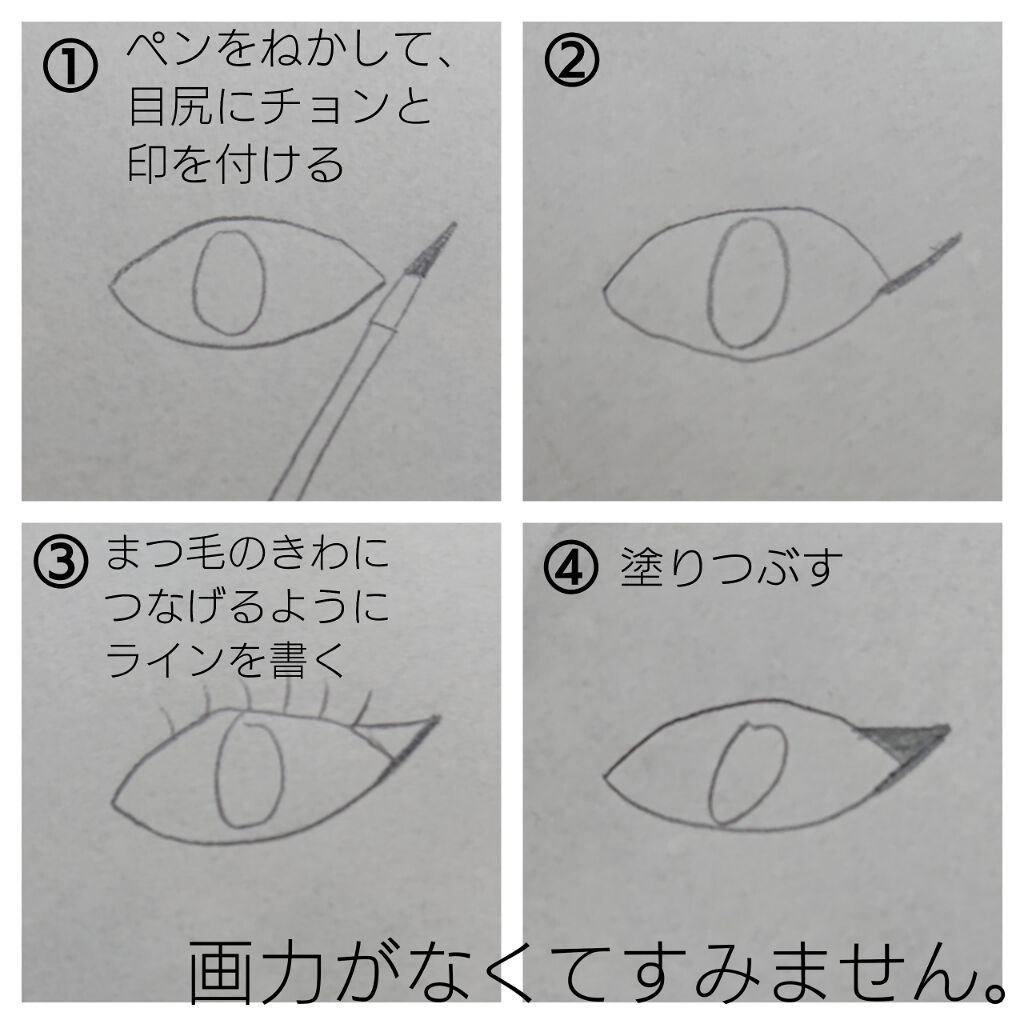 ① ペンをねかして、目尻にチョンと印を付ける

②

③ まつ毛のきわにつなげるようにラインを書く

④ 塗りつぶす

画力がなくてすみません。