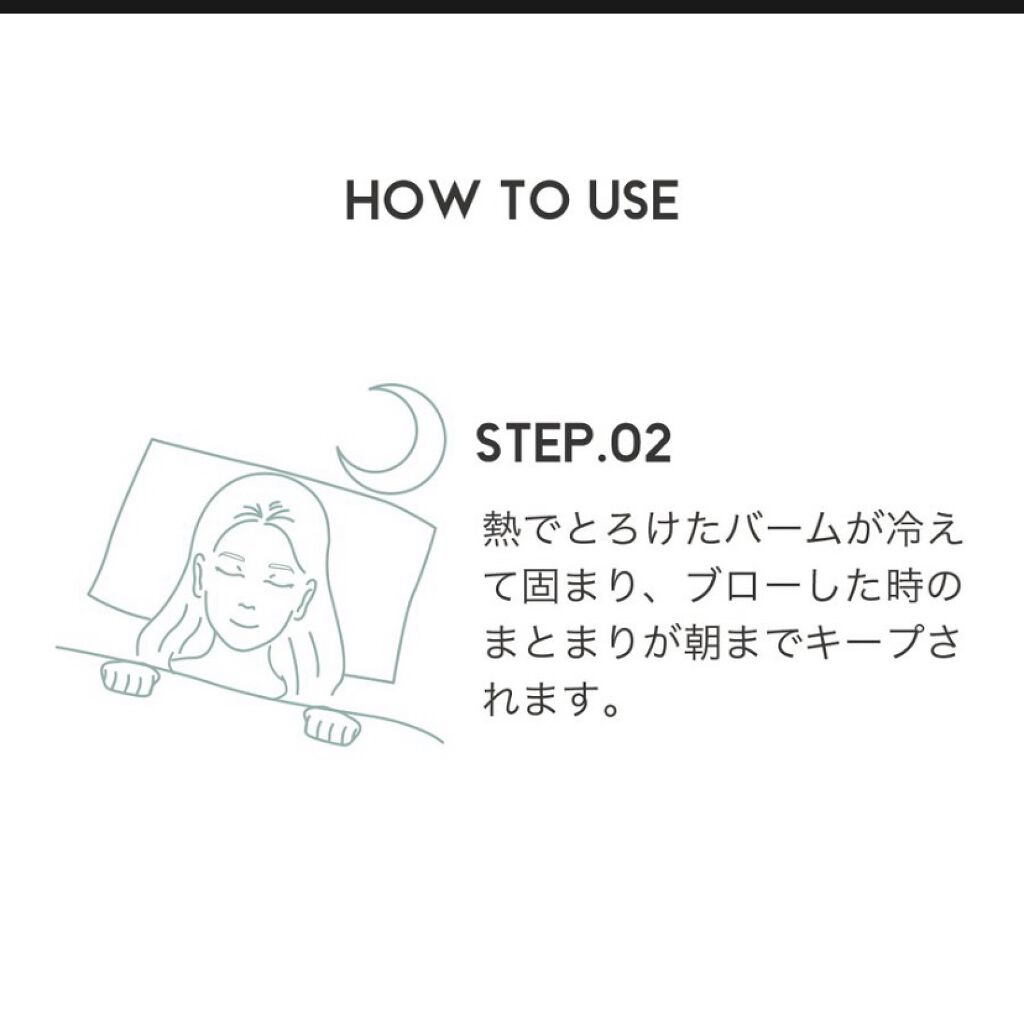 HOW TO USE

STEP.02

熱でとろけたバームが冷えて固まり、ブローした時のまとまりが朝までキープされます。