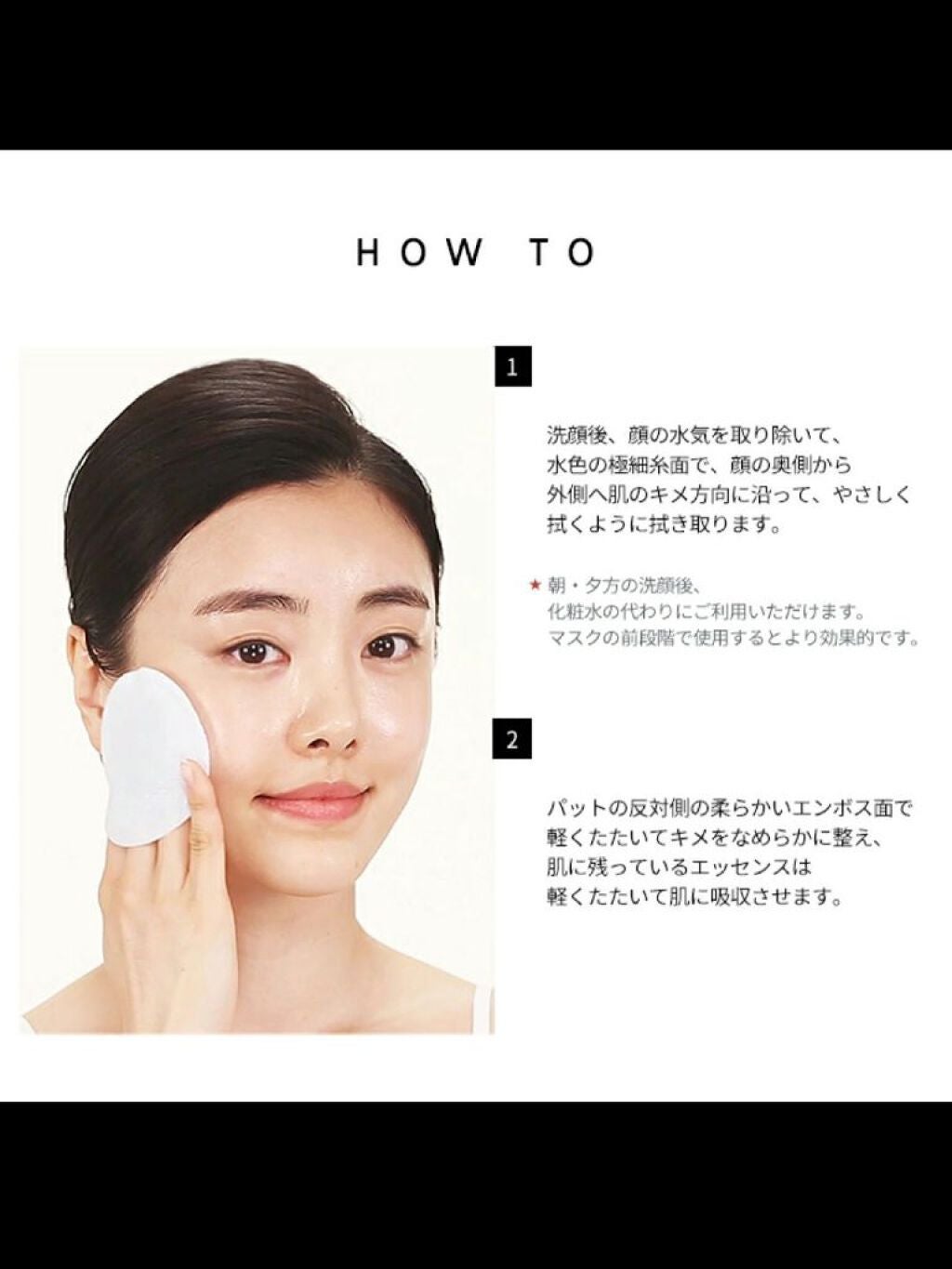 HOW TO

1

洗顔後、顔の水気を取り除いて、水色の極細糸面で、顔の奥側から外側へ肌のキメ方向に沿って、やさしく拭くように拭き取ります。

★ 朝・夕方の洗顔後、化粧水の代わりにご利用いただけます。マスクの前段階で使用するとより効果的です。

2

パットの反対側の柔らかいエンボス面で軽くたたいてキメをなめらかに整え、肌に残っているエッセンスは軽くたたいて肌に吸収させます。