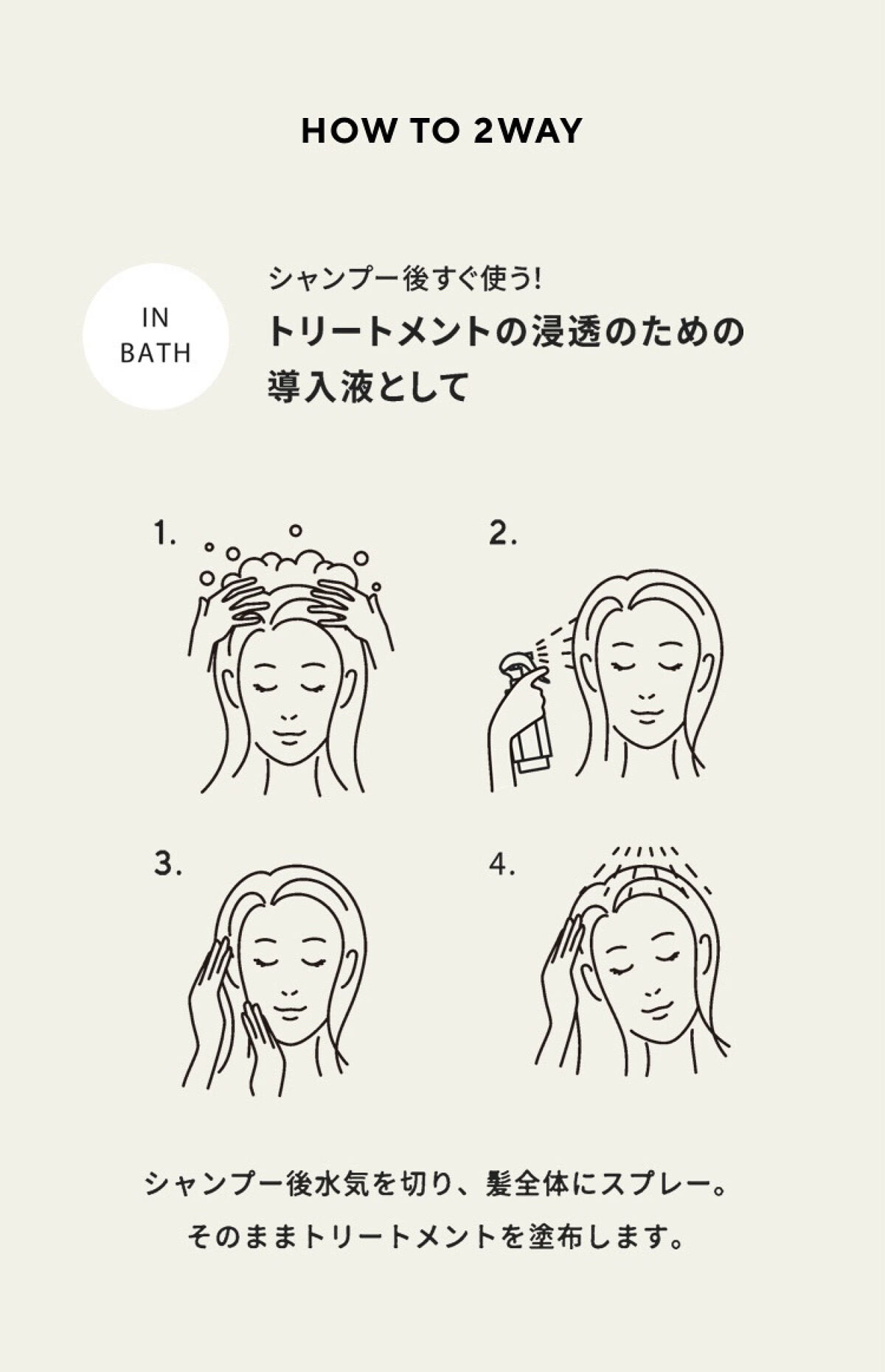 HOW TO 2WAY

IN BATH

シャンプー後すぐ使う!

トリートメントの浸透のための導入液として

1.

2.

3.

4.

シャンプー後水気を切り、髪全体にスプレー。
そのままトリートメントを塗布します。