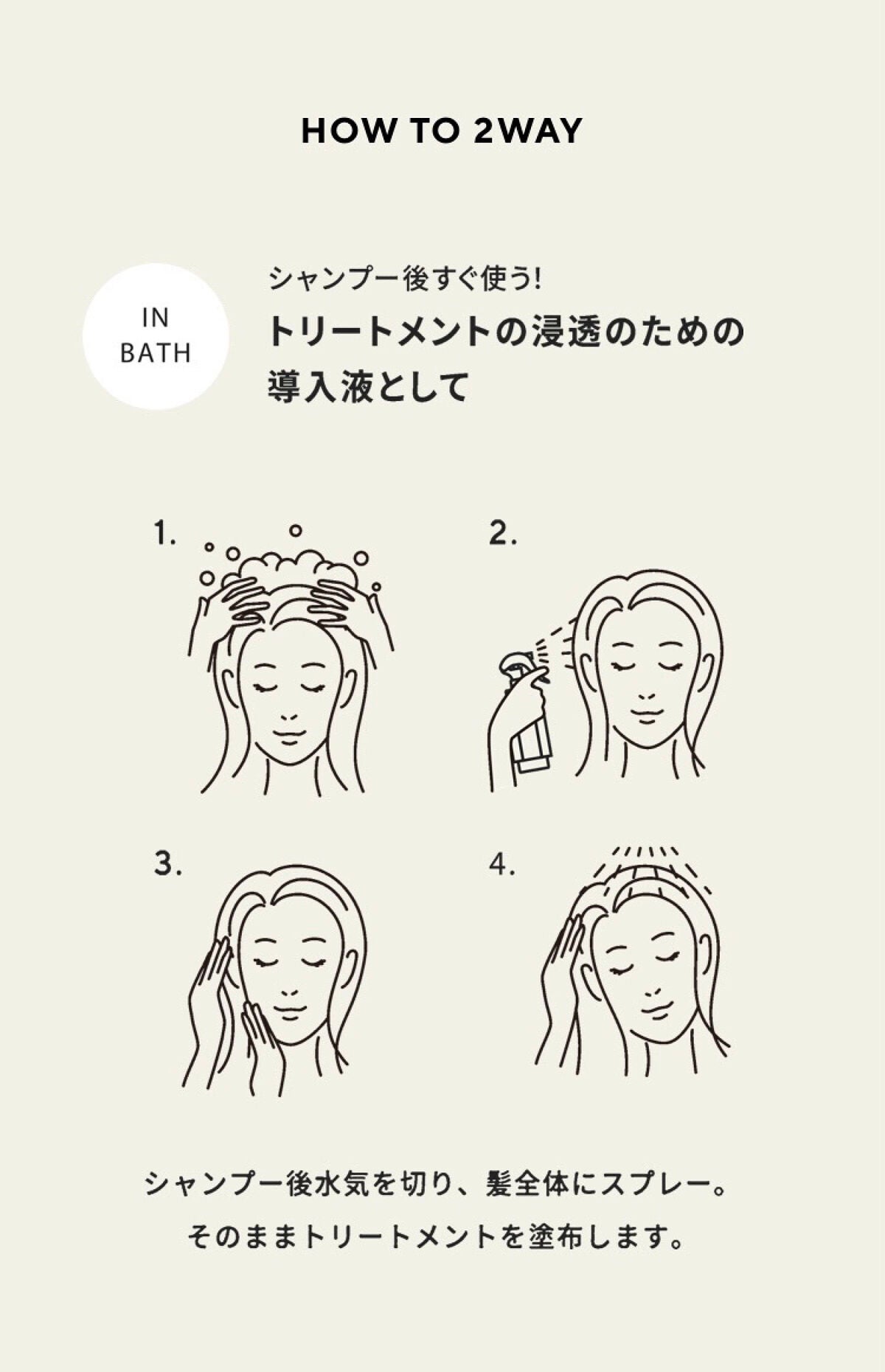 HOW TO 2WAY

IN BATH

シャンプー後すぐ使う!

トリートメントの浸透のための導入液として

1.

2.

3.

4.

シャンプー後水気を切り、髪全体にスプレー。
そのままトリートメントを塗布します。