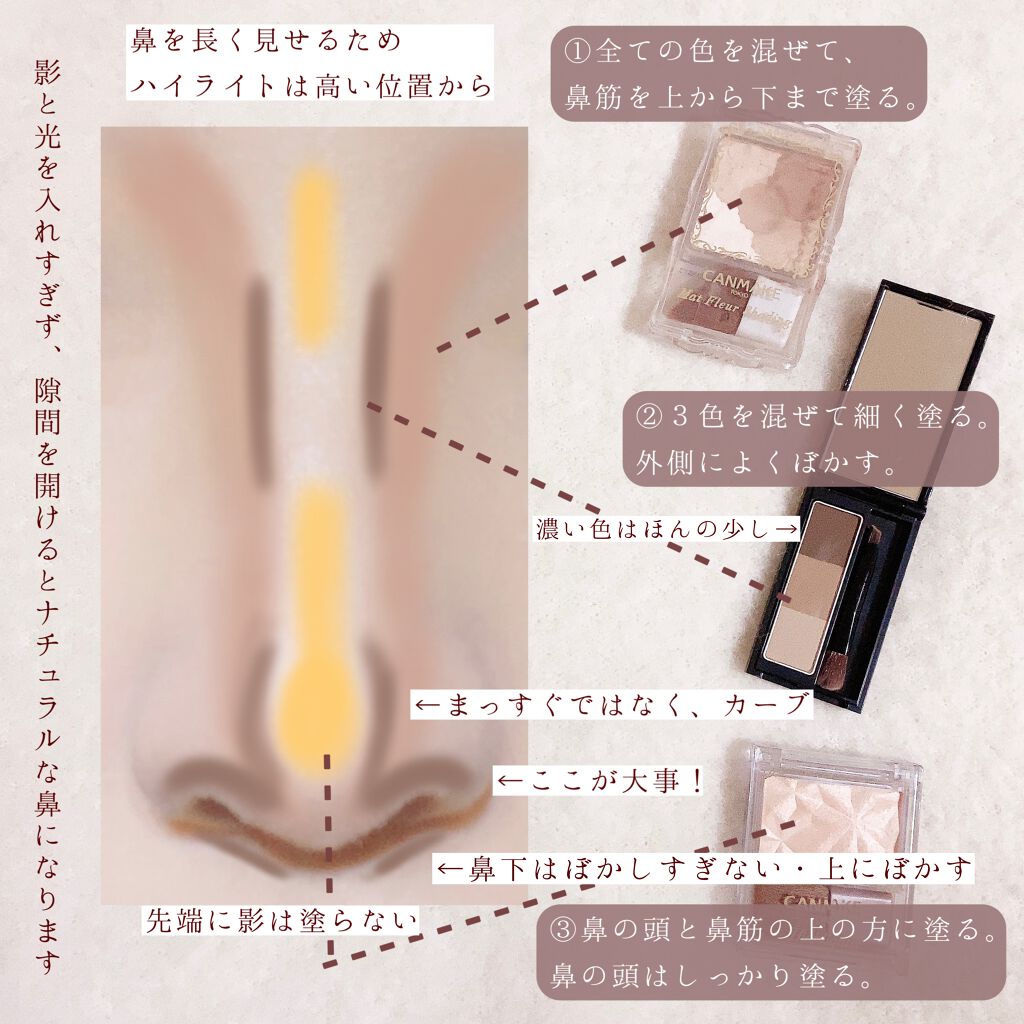 影と光を入れすぎず、隙間を開けるとナチュラルな鼻になります

鼻を長く見せるため
ハイライトは高い位置から

①全ての色を混ぜて、
鼻筋を上から下まで塗る。

CANMAKE
TOKYO
Mat Fleur Shading

②３色を混ぜて細く塗る。
外側によくぼかす。

濃い色はほんの少し→

←まっすぐではなく、カーブ

←ここが大事！

←鼻下はぼかしすぎない・上にぼかす

先端に影は塗らない

CANMAKE

③鼻の頭と鼻筋の上の方に塗る。
鼻の頭はしっかり塗る。