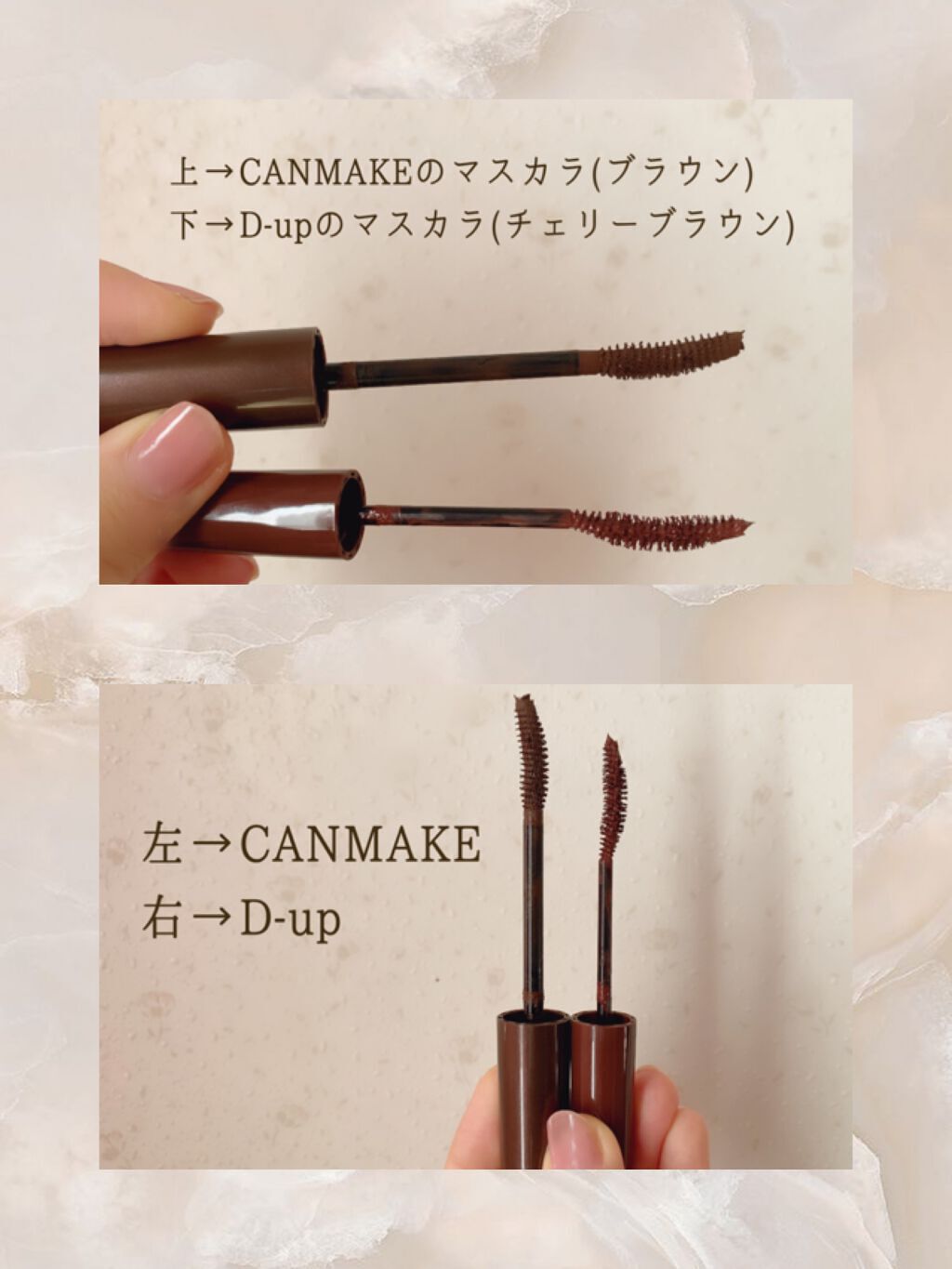 上→CANMAKEのマスカラ(ブラウン)
下→D-upのマスカラ(チェリーブラウン)

左→CANMAKE
右→D-up