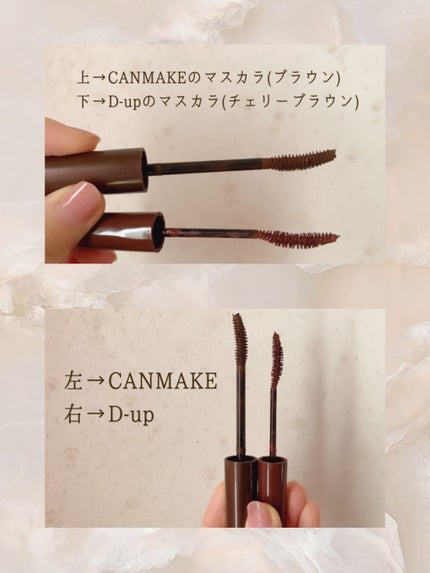 上→CANMAKEのマスカラ(ブラウン)
下→D-upのマスカラ(チェリーブラウン)

左→CANMAKE
右→D-up