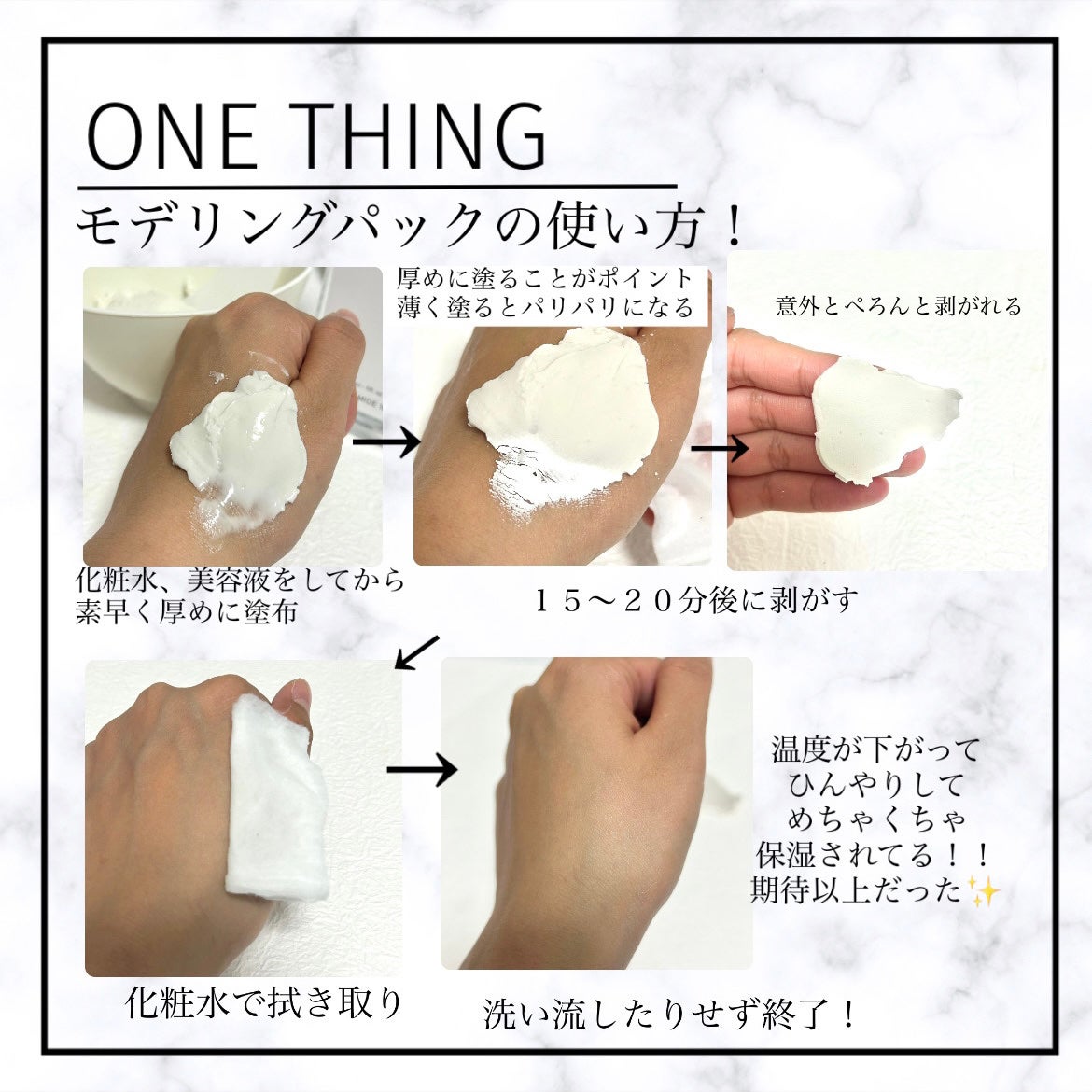 ONE THING
モデリングパックの使い方！

厚めに塗ることがポイント
薄く塗るとパリパリになる

意外とぺろんと剥がれる

化粧水、美容液をしてから
素早く厚めに塗布

１５〜２０分後に剥がす

温度が下がって
ひんやりして
めちゃくちゃ
保湿されてる！！
期待以上だった✨

化粧水で拭き取り

洗い流したりせず終了！