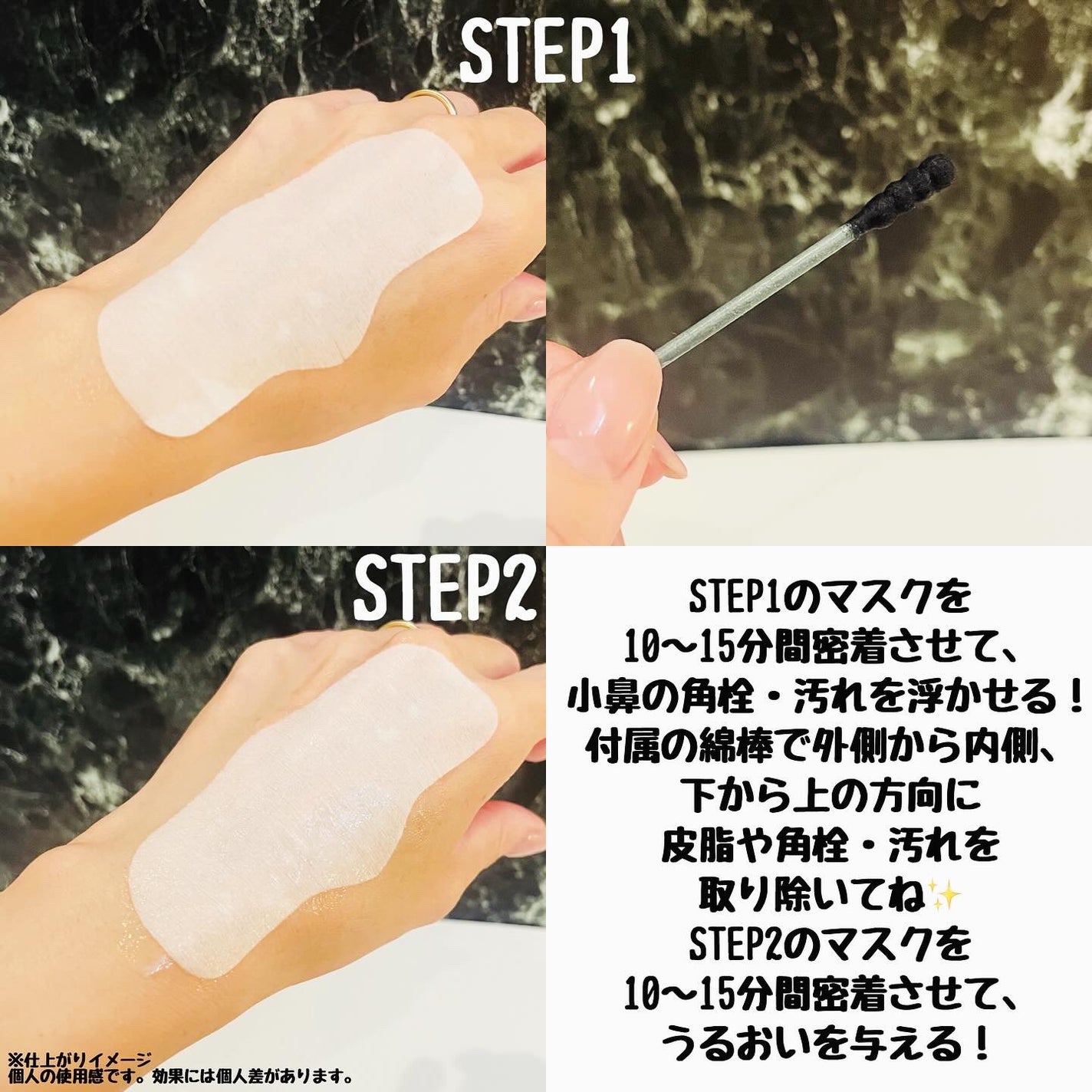 STEP1

STEP2

STEP1のマスクを
10〜15分間密着させて、
小鼻の角栓・汚れを浮かせる！
付属の綿棒で外側から内側、
下から上の方向に
皮脂や角栓・汚れを
取り除いてね✨
STEP2のマスクを
10〜15分間密着させて、
うるおいを与える！

※仕上がりイメージ
個人の使用感です。効果には個人差があります。