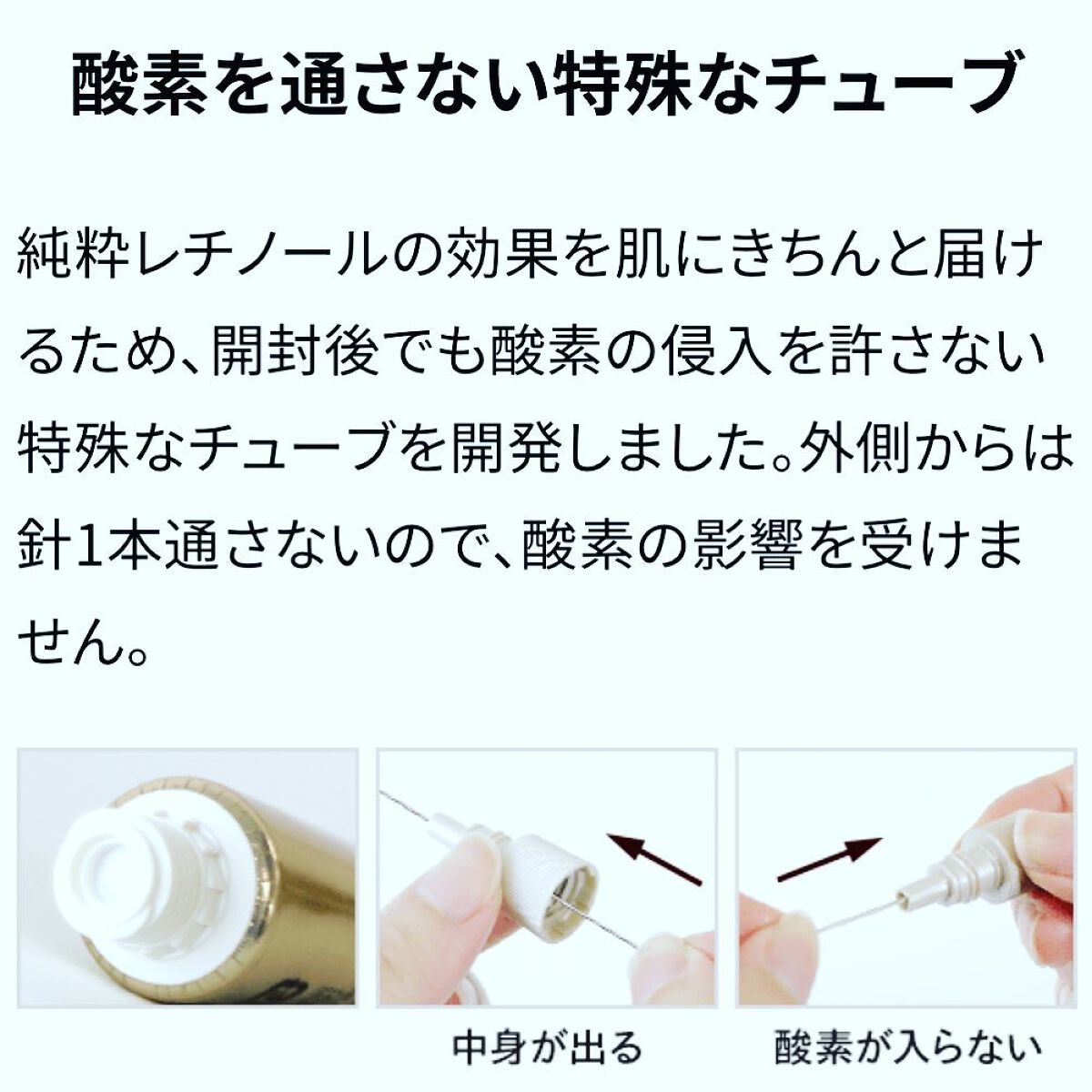 酸素を通さない特殊なチューブ

純粋レチノールの効果を肌にきちんと届けるため、開封後でも酸素の侵入を許さない特殊なチューブを開発しました。外側からは針1本通さないので、酸素の影響を受けません。

中身が出る

酸素が入らない