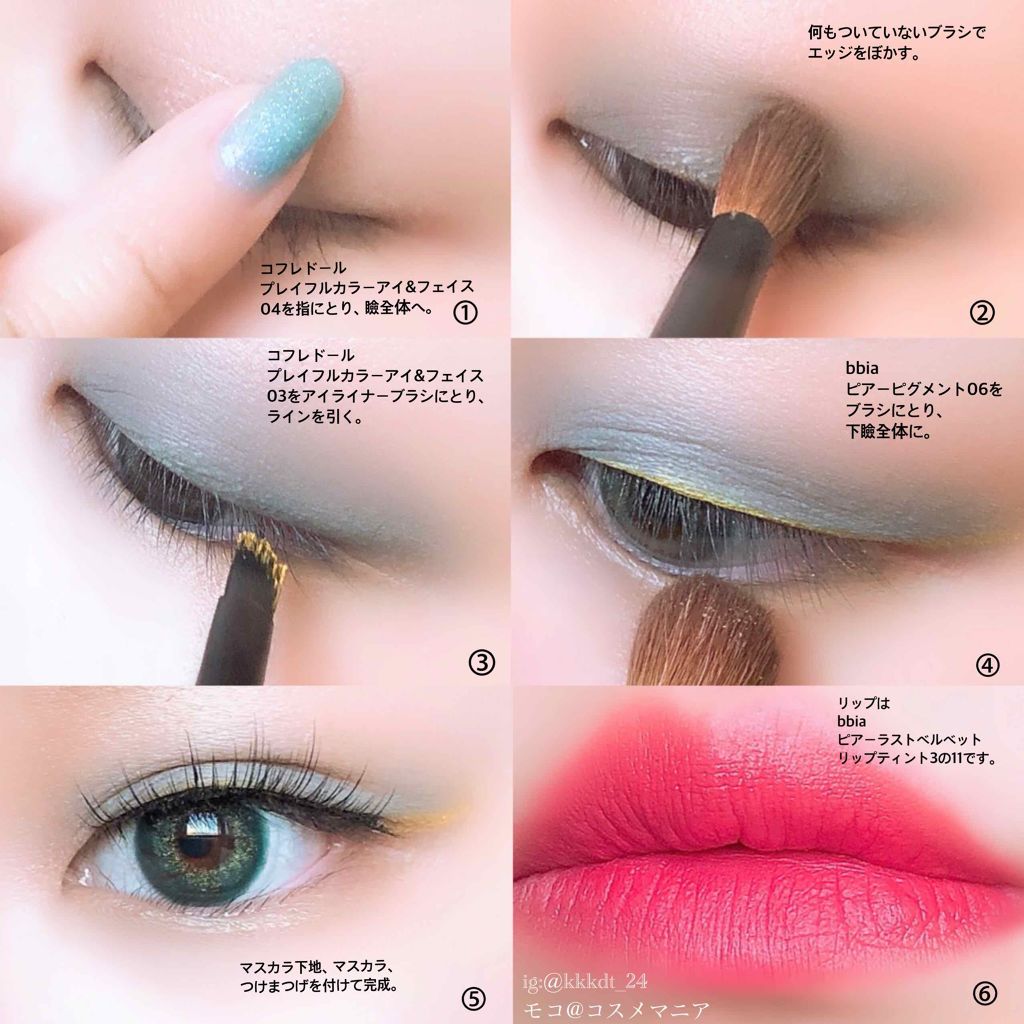 コフレドール
プレイフルカラーアイ&フェイス
04を指にとり、瞼全体へ。
①

何もついていないブラシで
エッジをぼかす。
②

コフレドール
プレイフルカラーアイ&フェイス
03をアイライナーブラシにとり、
ラインを引く。
③

bbia
ピアーピグメント06を
ブラシにとり、
下瞼全体に。
④

マスカラ下地、マスカラ、
つけまつげを付けて完成。
⑤

リップは
bbia
ピアーラストベルベット
リップティント3の11です。
ig:@kkkdt_24
モコ@コスメマニア
⑥