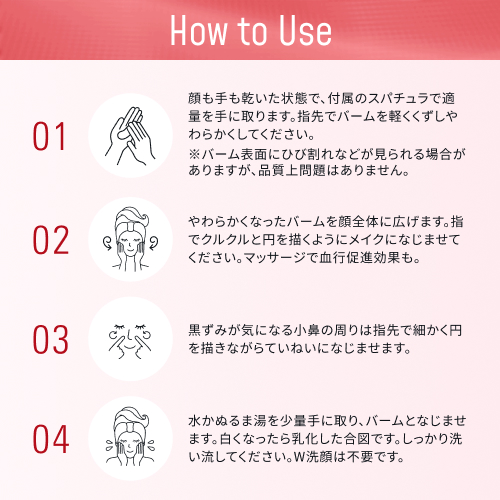 How to Use

01

顔も手も乾いた状態で、付属のスパチュラで適量を手に取ります。指先でバームを軽くくずしやわらかくしてください。

※バーム表面にひび割れなどが見られる場合がありますが、品質上問題はありません。

02

やわらかくなったバームを顔全体に広げます。指でクルクルと円を描くようにメイクになじませてください。マッサージで血行促進効果も。

03

黒ずみが気になる小鼻の周りは指先で細かく円を描きながらていねいになじませます。

04

水かぬるま湯を少量手に取り、バームとなじませます。白くなったら乳化した合図です。しっかり洗い流してください。W洗顔は不要です。