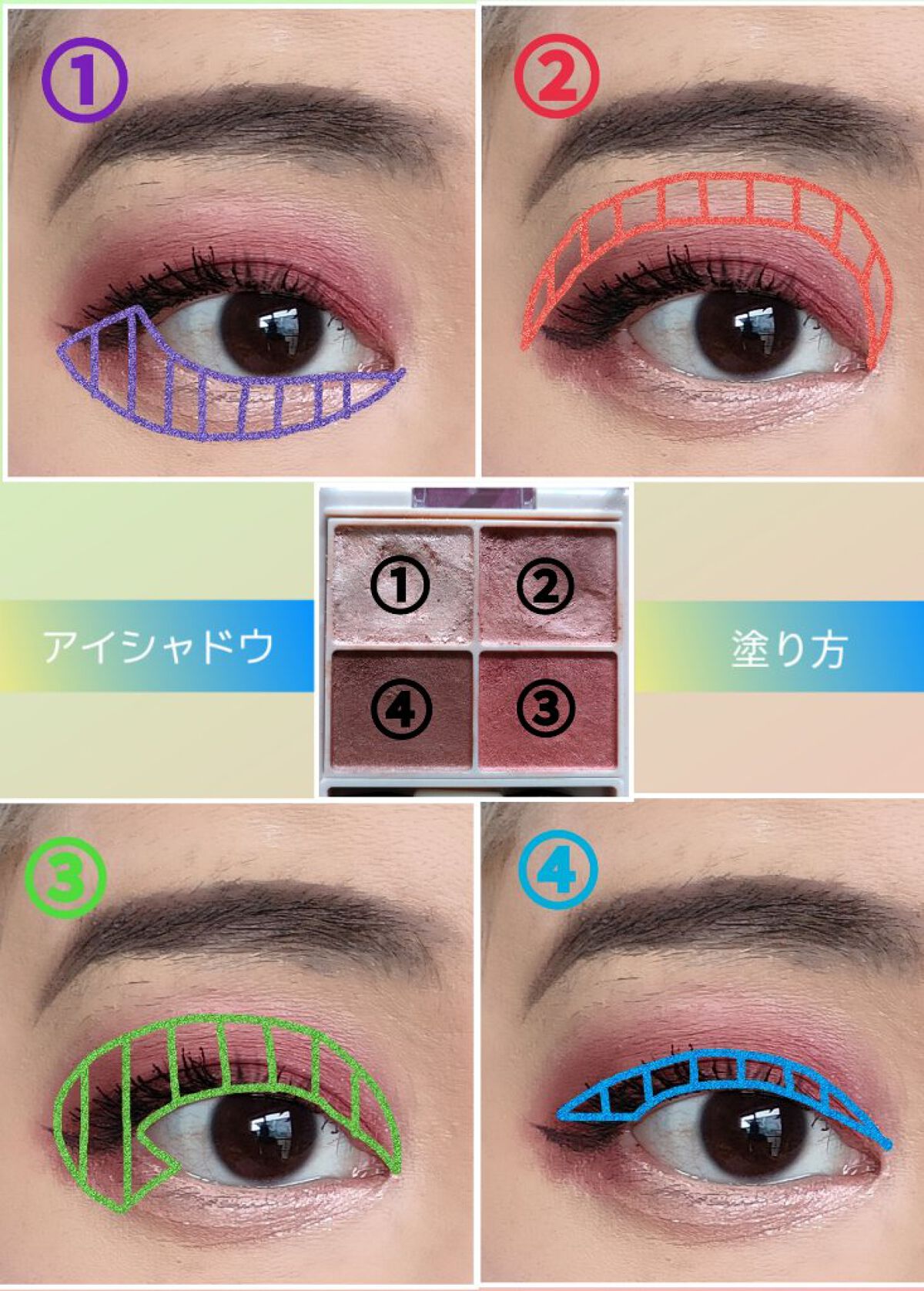 ①

②

アイシャドウ

①

②

④

③

塗り方

③

④