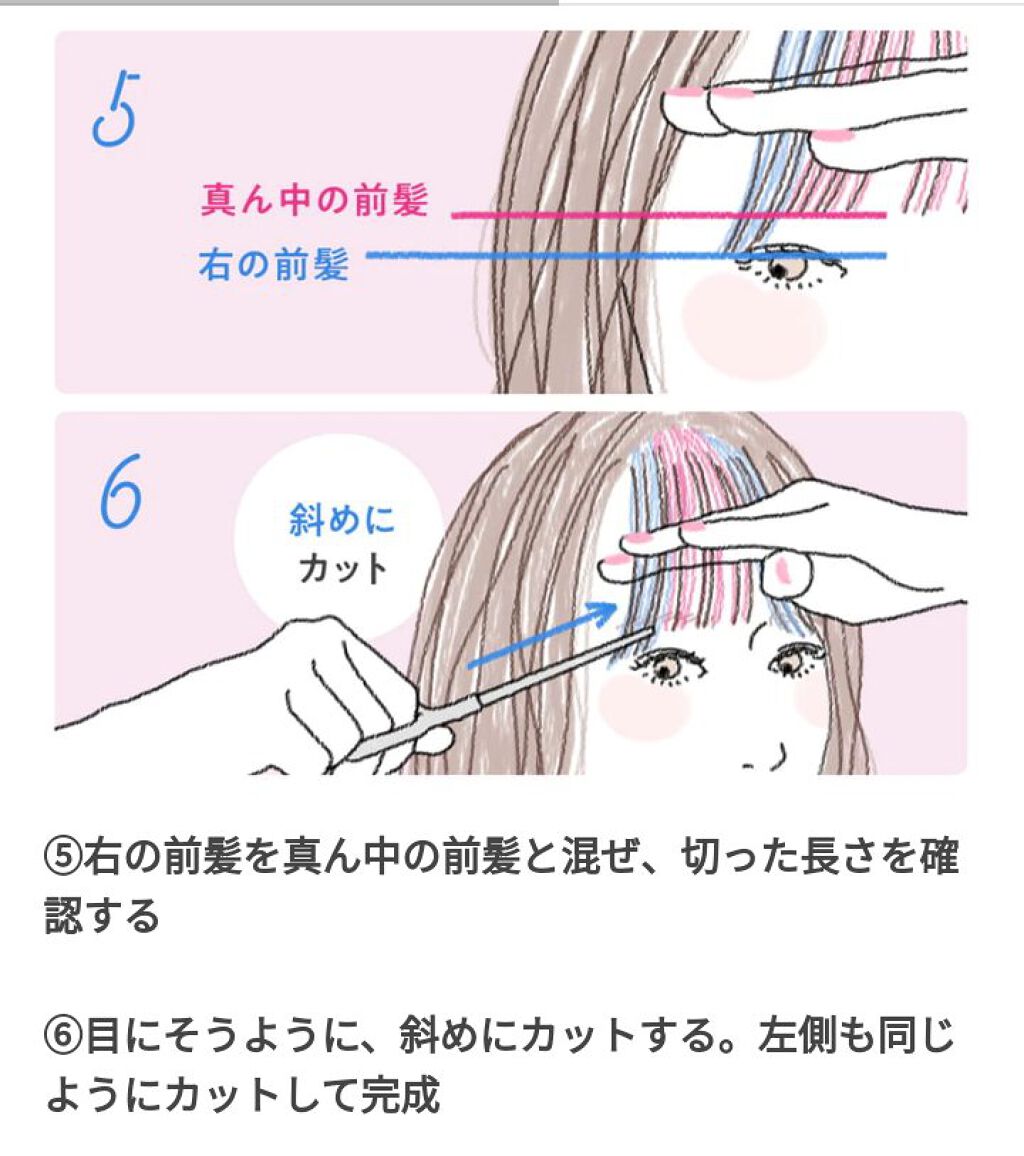 5

真ん中の前髪

右の前髪

6

斜めに
カット

⑤右の前髪を真ん中の前髪と混ぜ、切った長さを確認する

⑥目にそうように、斜めにカットする。左側も同じようにカットして完成