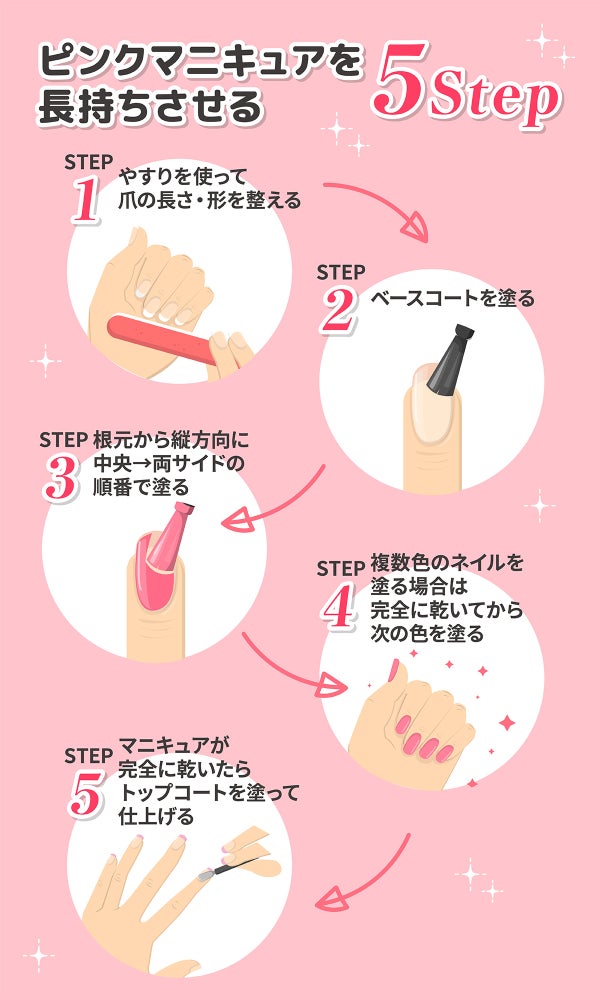 ピンクマニキュアを長持ちさせる

5Step

STEP 1
やすりを使って爪の長さ・形を整える

STEP 2
ベースコートを塗る

STEP 3
根元から縦方向に中央→両サイドの順番で塗る

STEP 4
複数色のネイルを塗る場合は完全に乾いてから次の色を塗る

STEP 5
マニキュアが完全に乾いたらトップコートを塗って仕上げる