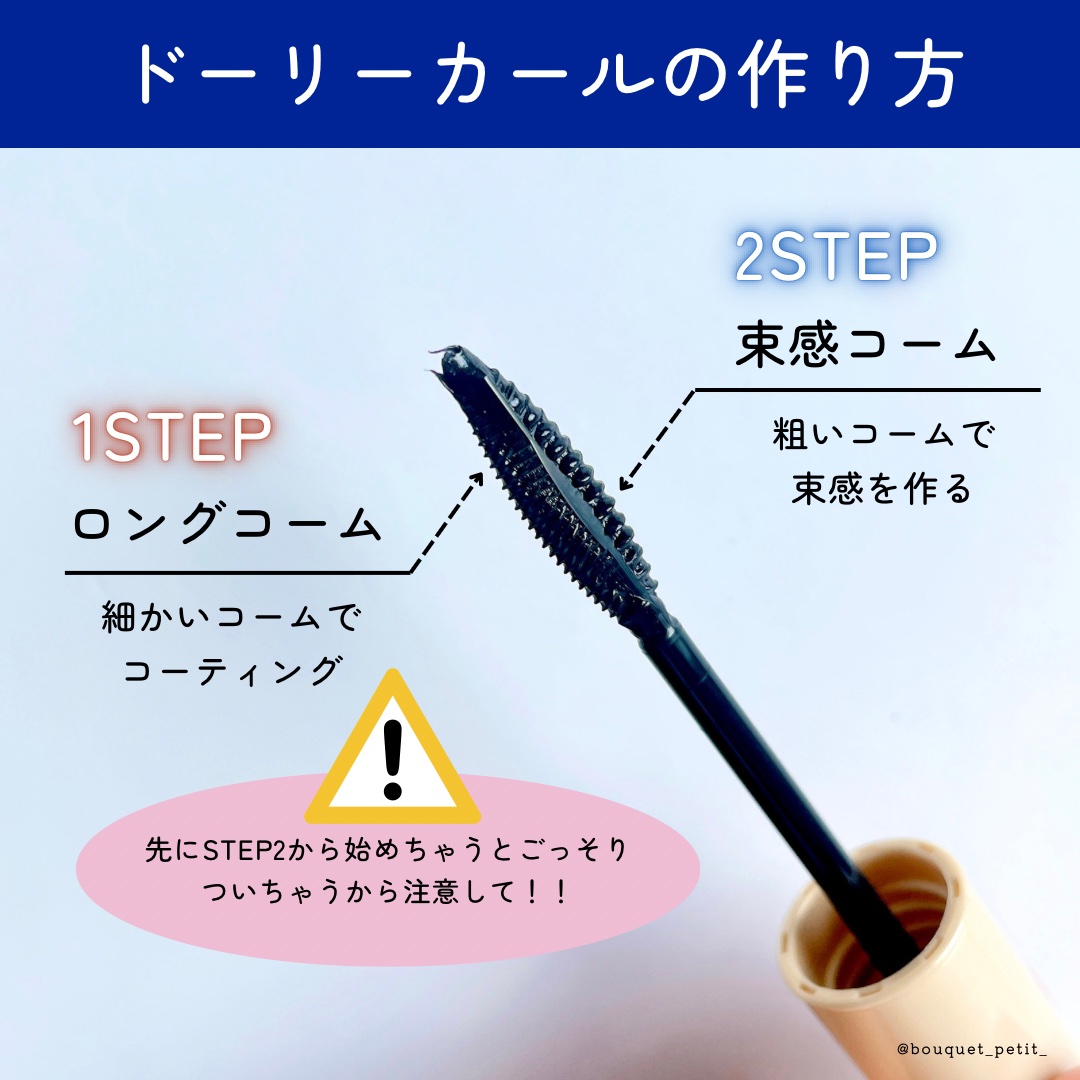 ドーリーカールの作り方

2STEP
束感コーム

粗いコームで
束感を作る

1STEP
ロングコーム

細かいコームで
コーティング

!

先にSTEP2から始めちゃうとごっそり
ついちゃうから注意して！！

@bouquet_petit_