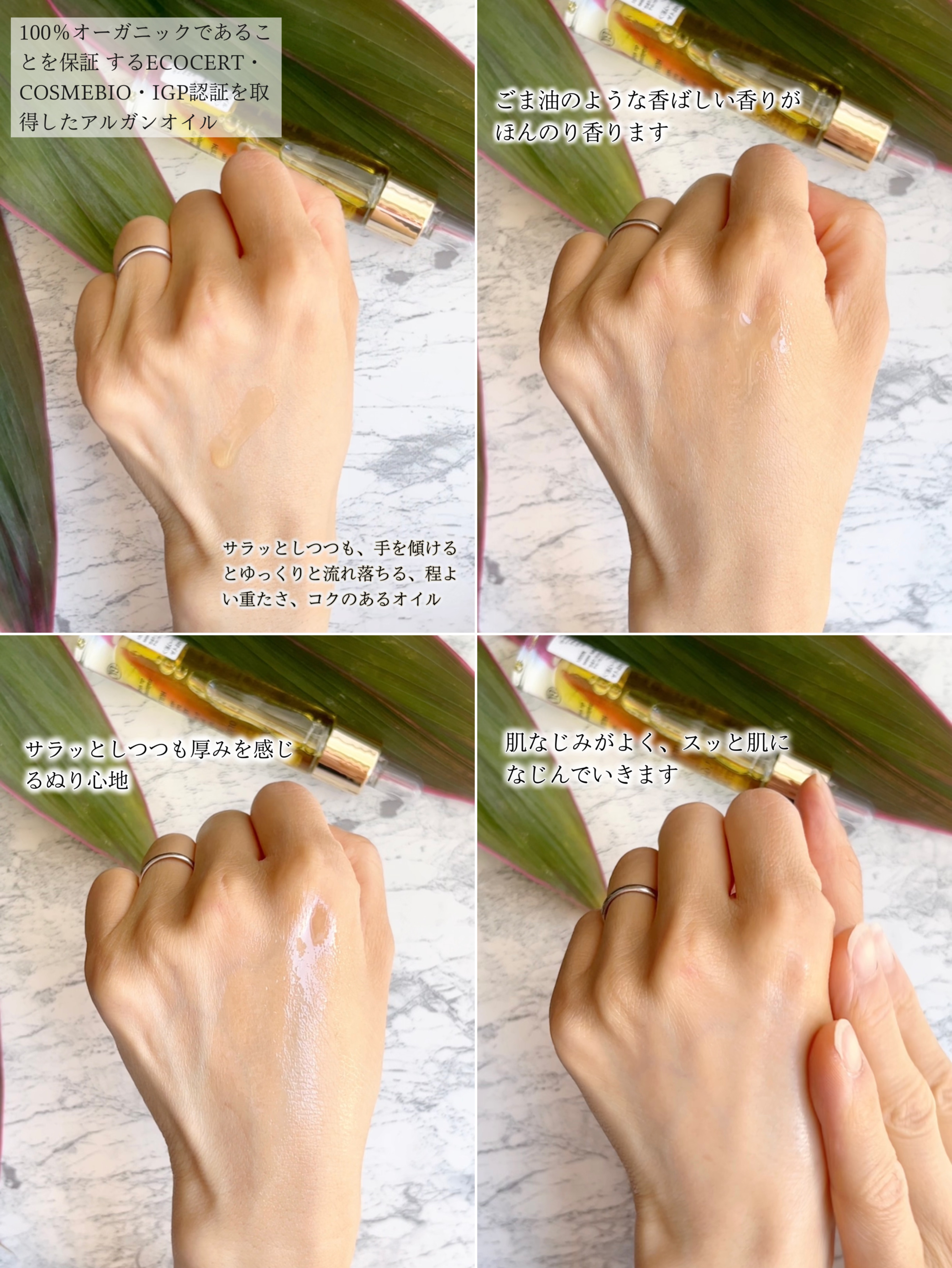 100%オーガニックであることを保証 するECOCERT・COSMEBIO・IGP認証を取得したアルガンオイル

サラッとしつつも、手を傾けるとゆっくりと流れ落ちる、程よい重たさ、コクのあるオイル

ごま油のような香ばしい香りがほんのり香ります

サラッとしつつも厚みを感じるぬり心地

肌なじみがよく、スッと肌になじんでいきます