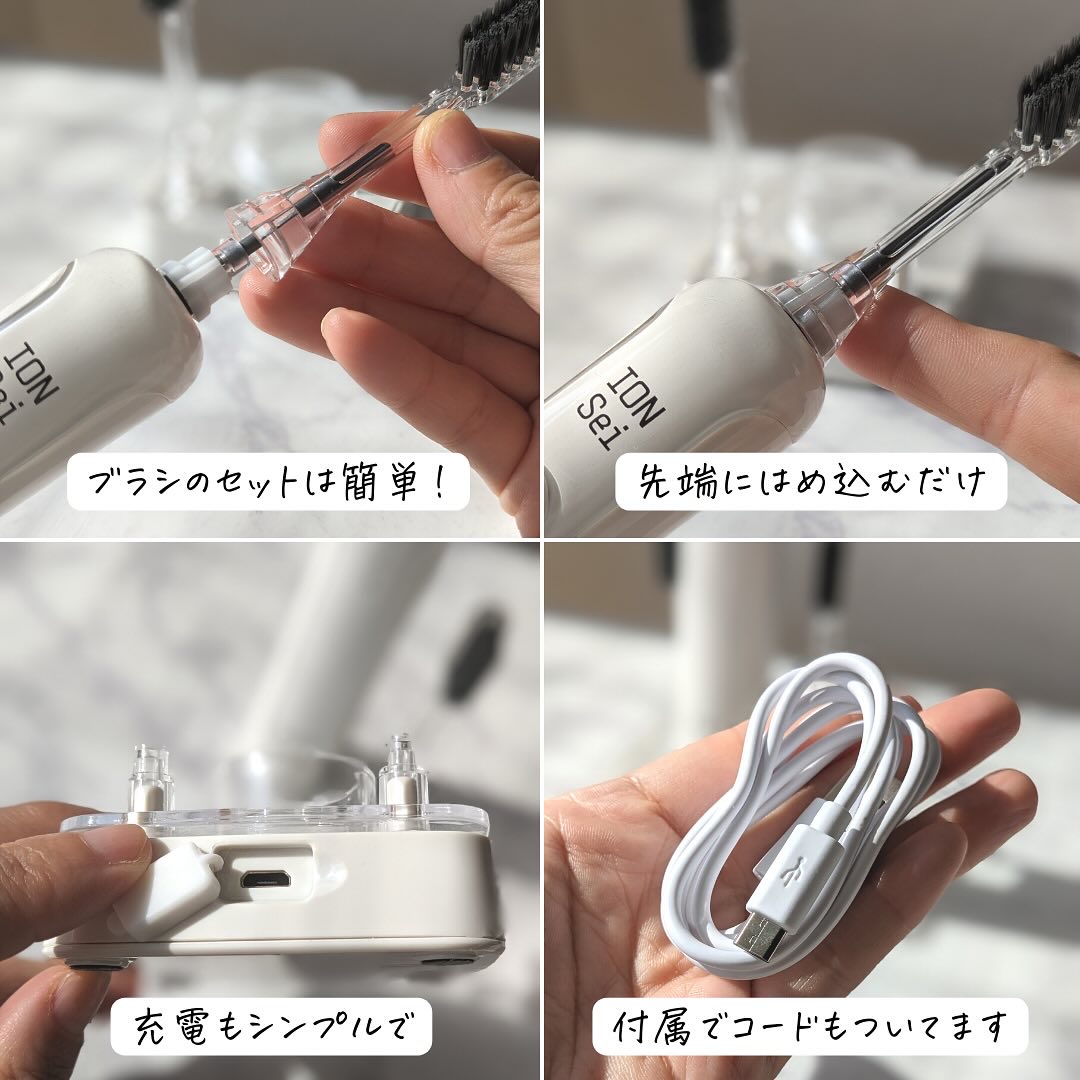 ION
Sei

ブラシのセットは簡単！

ION
Sei

先端にはめ込むだけ

充電もシンプルで

付属でコードもついてます