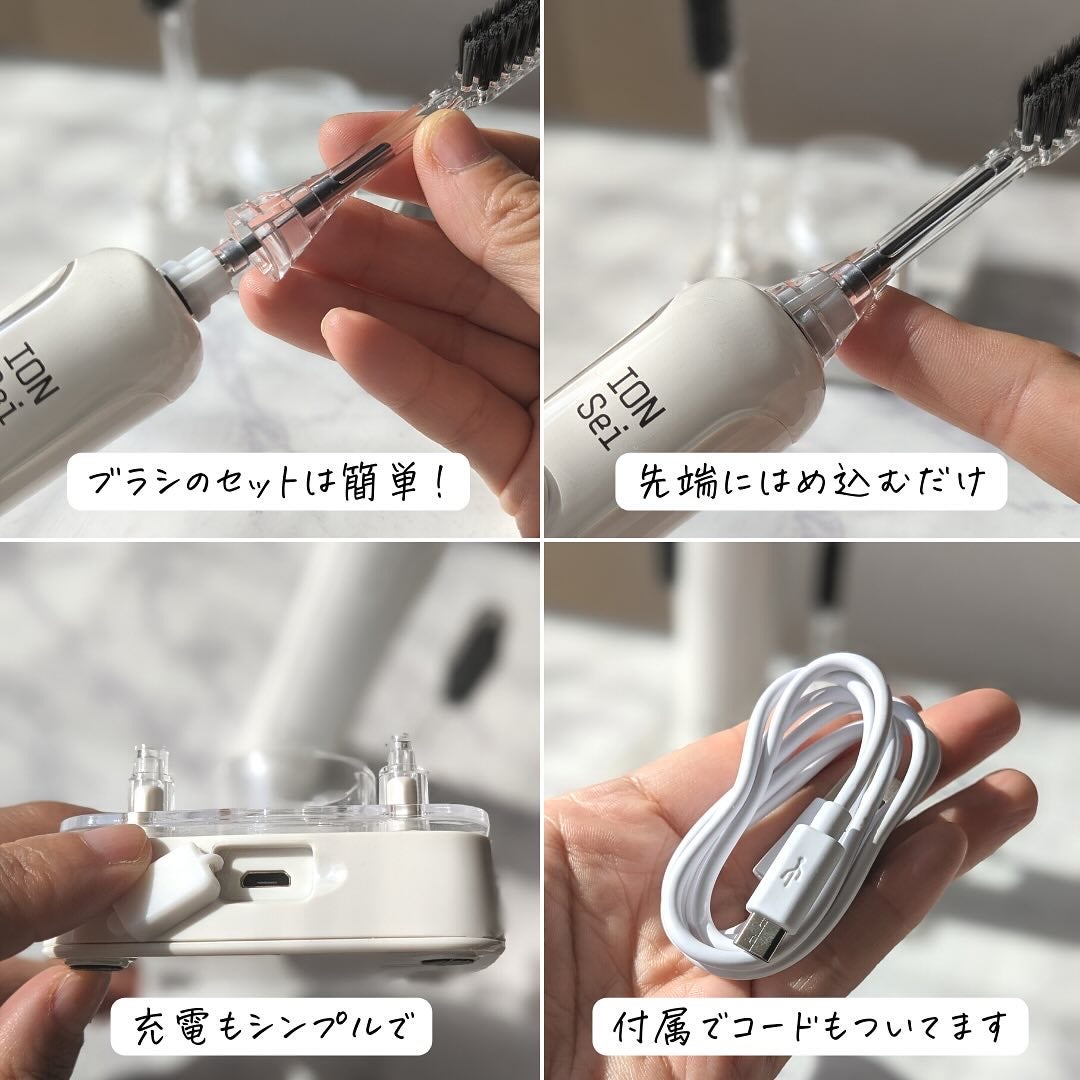 ION
Sei

ブラシのセットは簡単！

ION
Sei

先端にはめ込むだけ

充電もシンプルで

付属でコードもついてます