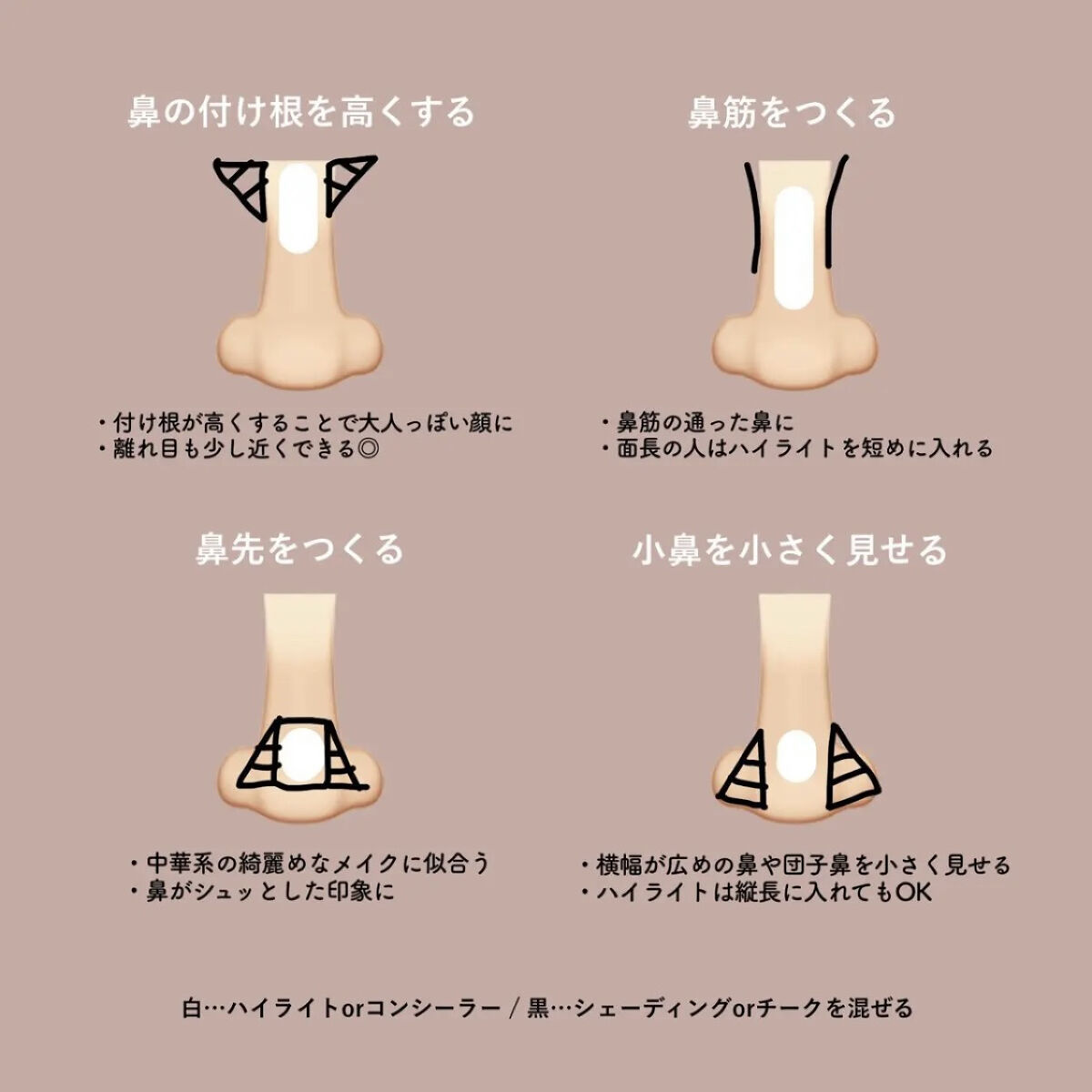 鼻の付け根を高くする

・付け根が高くすることで大人っぽい顔に
・離れ目も少し近くできる◎

鼻筋をつくる

・鼻筋の通った鼻に
・面長の人はハイライトを短めに入れる

鼻先をつくる

・中華系の綺麗めなメイクに似合う
・鼻がシュッとした印象に

小鼻を小さく見せる

・横幅が広めの鼻や団子鼻を小さく見せる
・ハイライトは縦長に入れてもOK

白…ハイライトorコンシーラー / 黒…シェーディングorチークを混ぜる