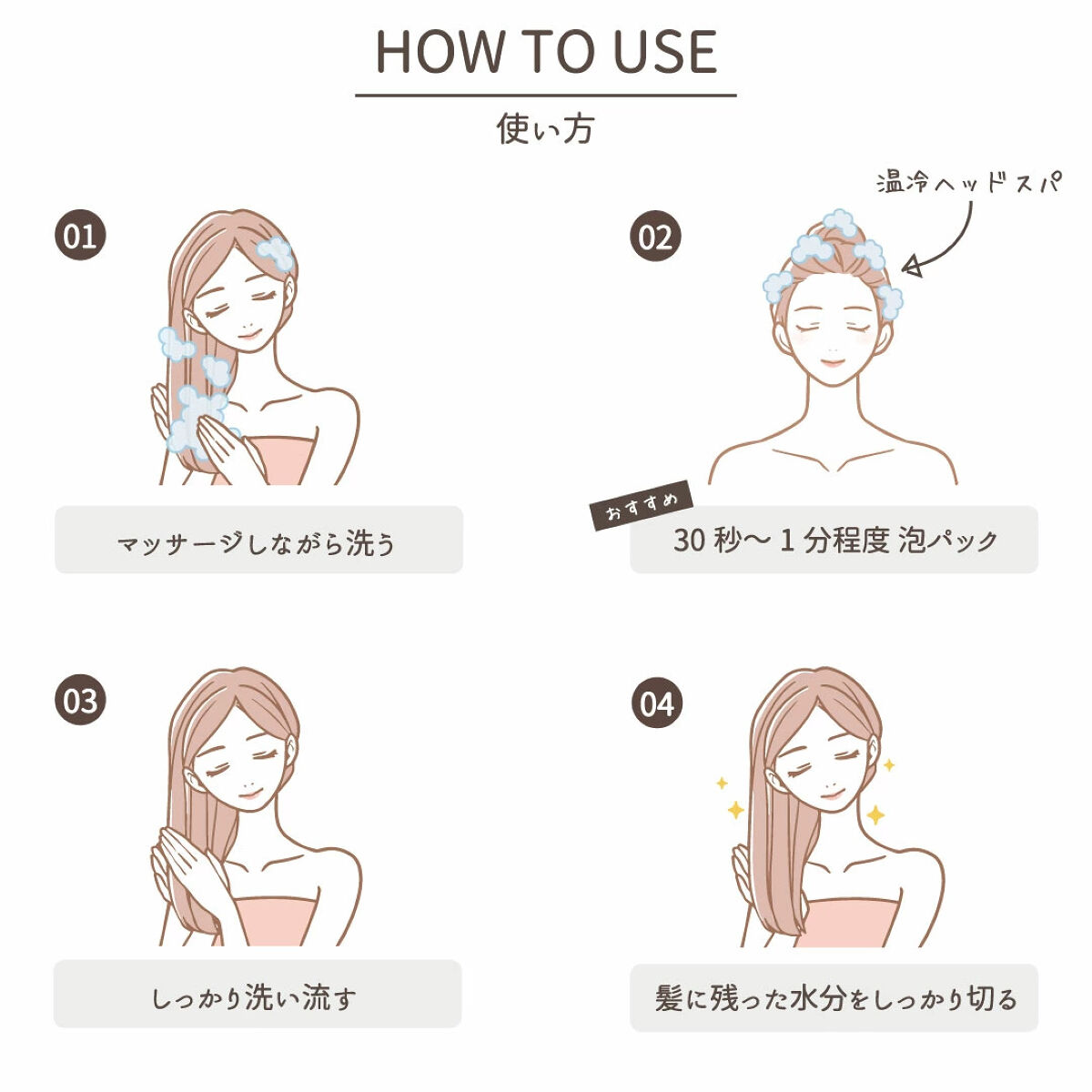 HOW TO USE

使い方

01

マッサージしながら洗う

02

温冷ヘッドスパ

おすすめ

30 秒〜 1 分程度 泡パック

03

しっかり洗い流す

04

髪に残った水分をしっかり切る