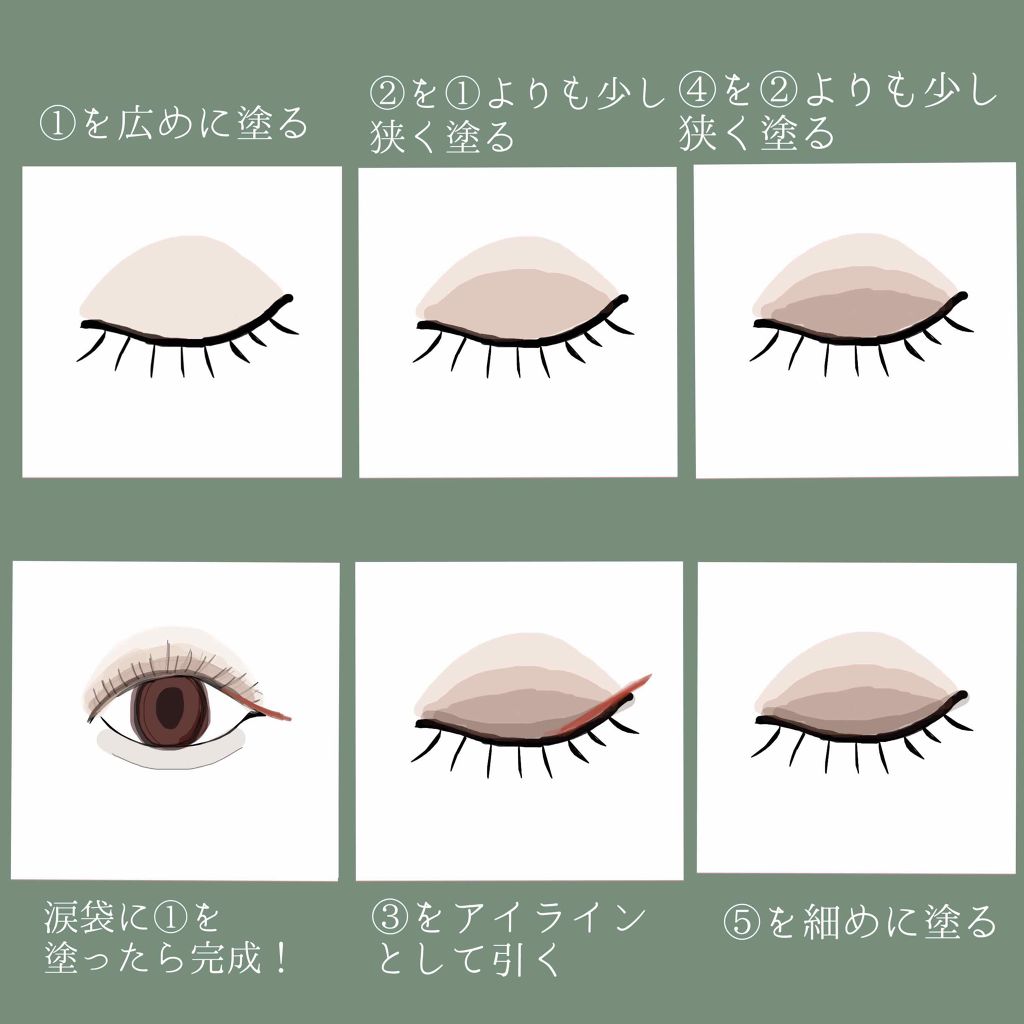 ①を広めに塗る

②を①よりも少し狭く塗る

④を②よりも少し狭く塗る

涙袋に①を塗ったら完成！

③をアイラインとして引く

⑤を細めに塗る