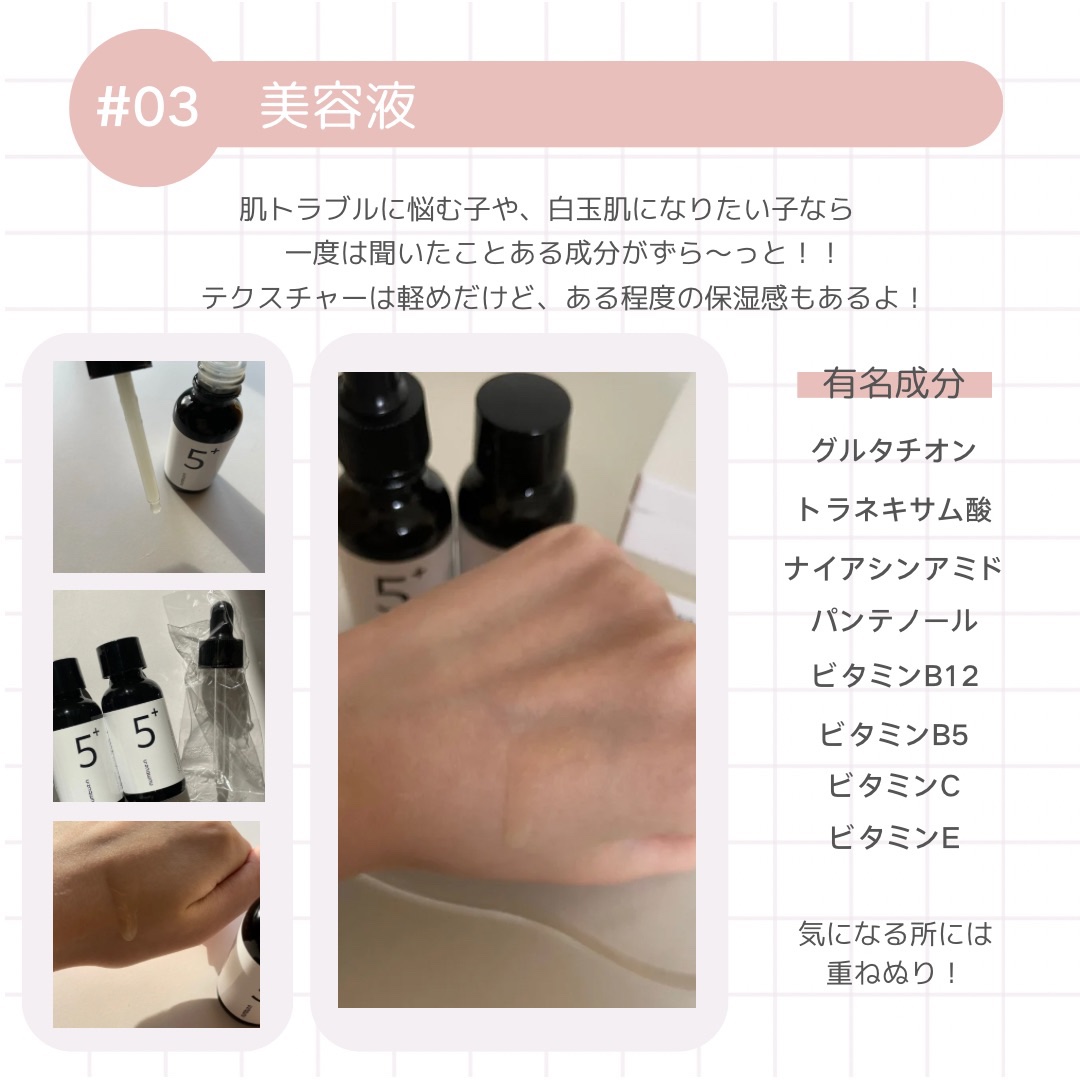 #03 美容液

肌トラブルに悩む子や、白玉肌になりたい子なら
一度は聞いたことある成分がずら〜っと！！
テクスチャーは軽めだけど、ある程度の保湿感もあるよ！

5+

5+ 5+

5+

有名成分
グルタチオン
トラネキサム酸
ナイアシンアミド
パンテノール
ビタミンB12
ビタミンB5
ビタミンC
ビタミンE

気になる所には
重ねぬり！