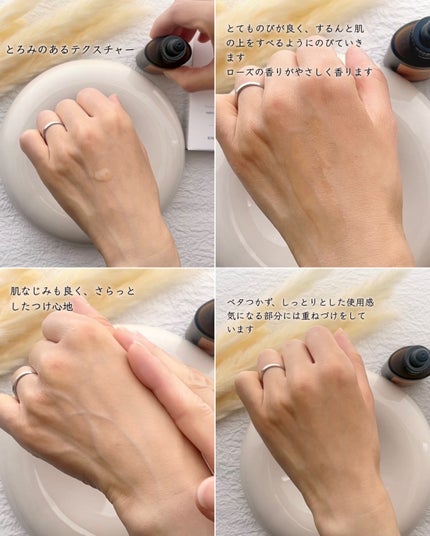 とろみのあるテクスチャー

とてものびが良く、するんと肌の上をすべるようにのびていきます
ローズの香りがやさしく香ります

肌なじみも良く、さらっとしたつけ心地

ベタつかず、しっとりとした使用感
気になる部分には重ねづけをしています