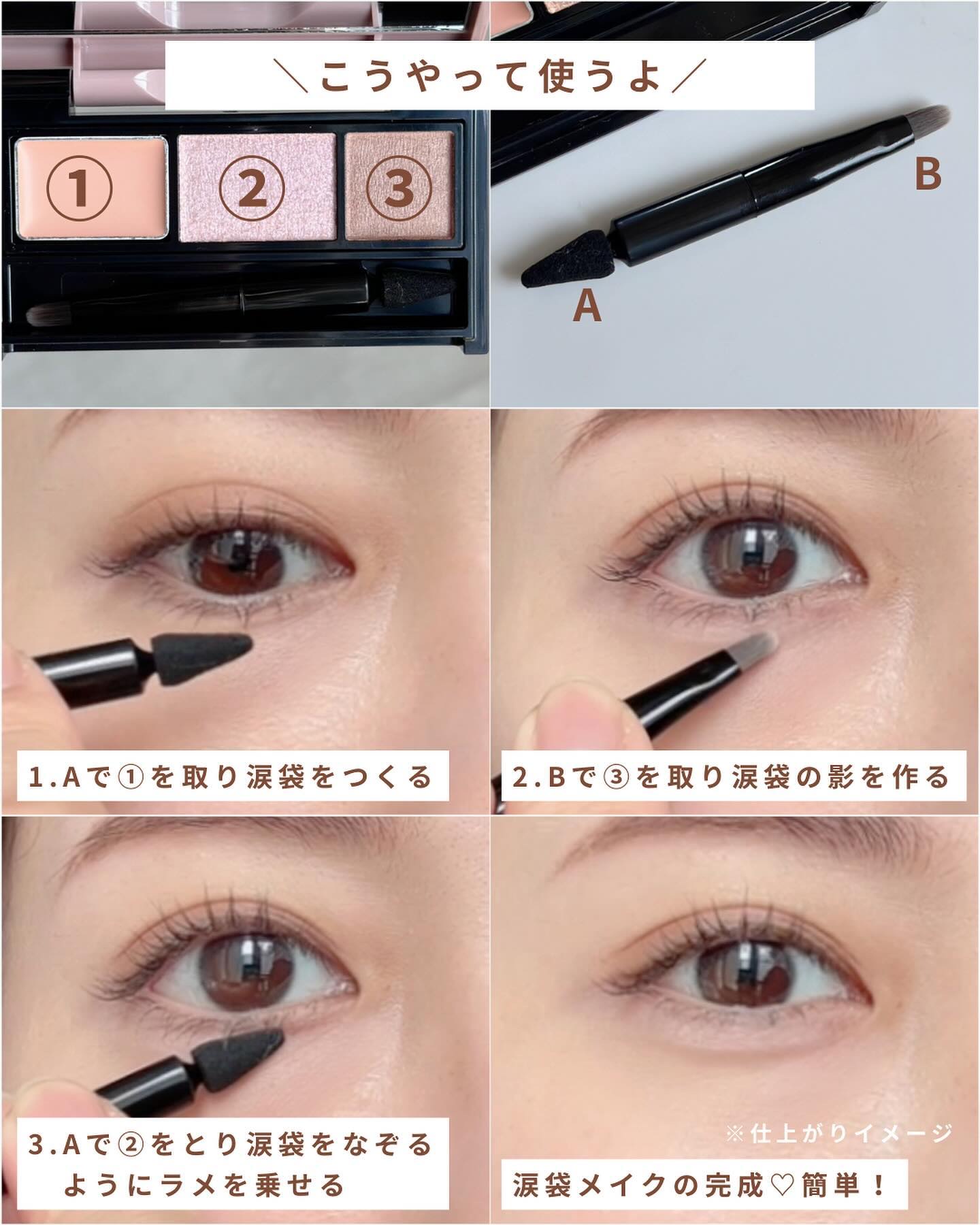 ＼こうやって使うよ／

①

②

③

B

A

1.Aで①を取り涙袋をつくる

2.Bで③を取り涙袋の影を作る

3.Aで②をとり涙袋をなぞるようにラメを乗せる

※仕上がりイメージ

涙袋メイクの完成♡簡単！