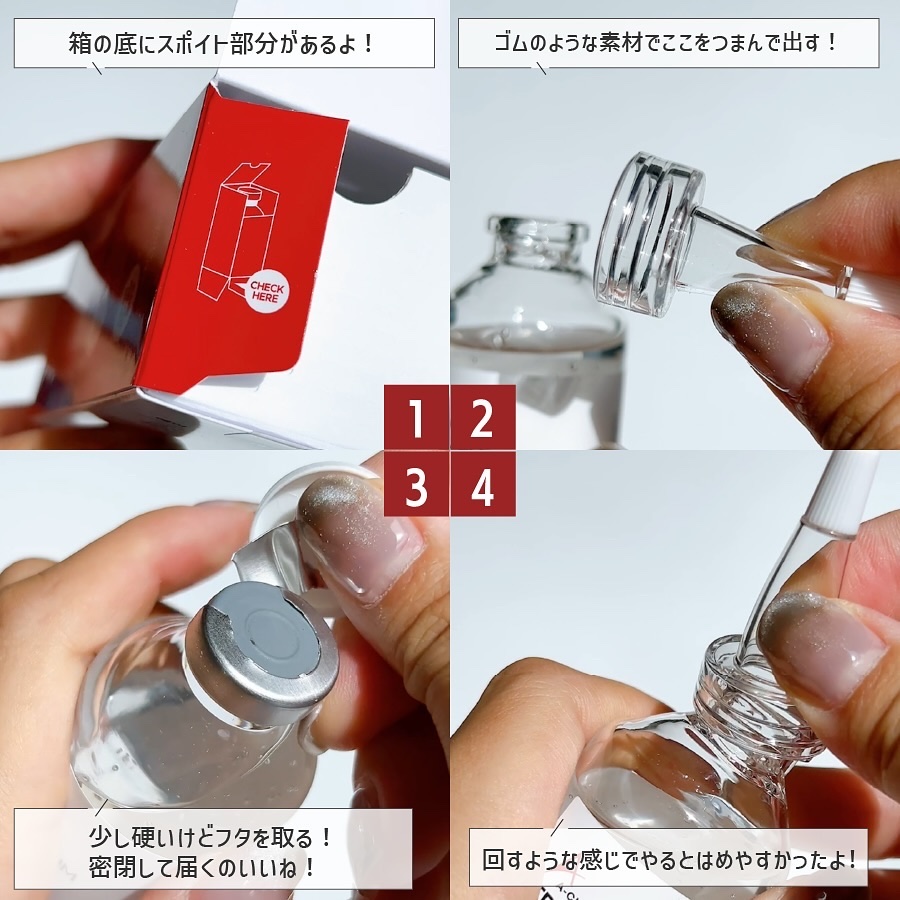 箱の底にスポイト部分があるよ！

CHECK HERE

ゴムのような素材でここをつまんで出す！

1

2

3

4

少し硬いけどフタを取る！
密閉して届くのいいね！

回すような感じでやるとはめやすかったよ！