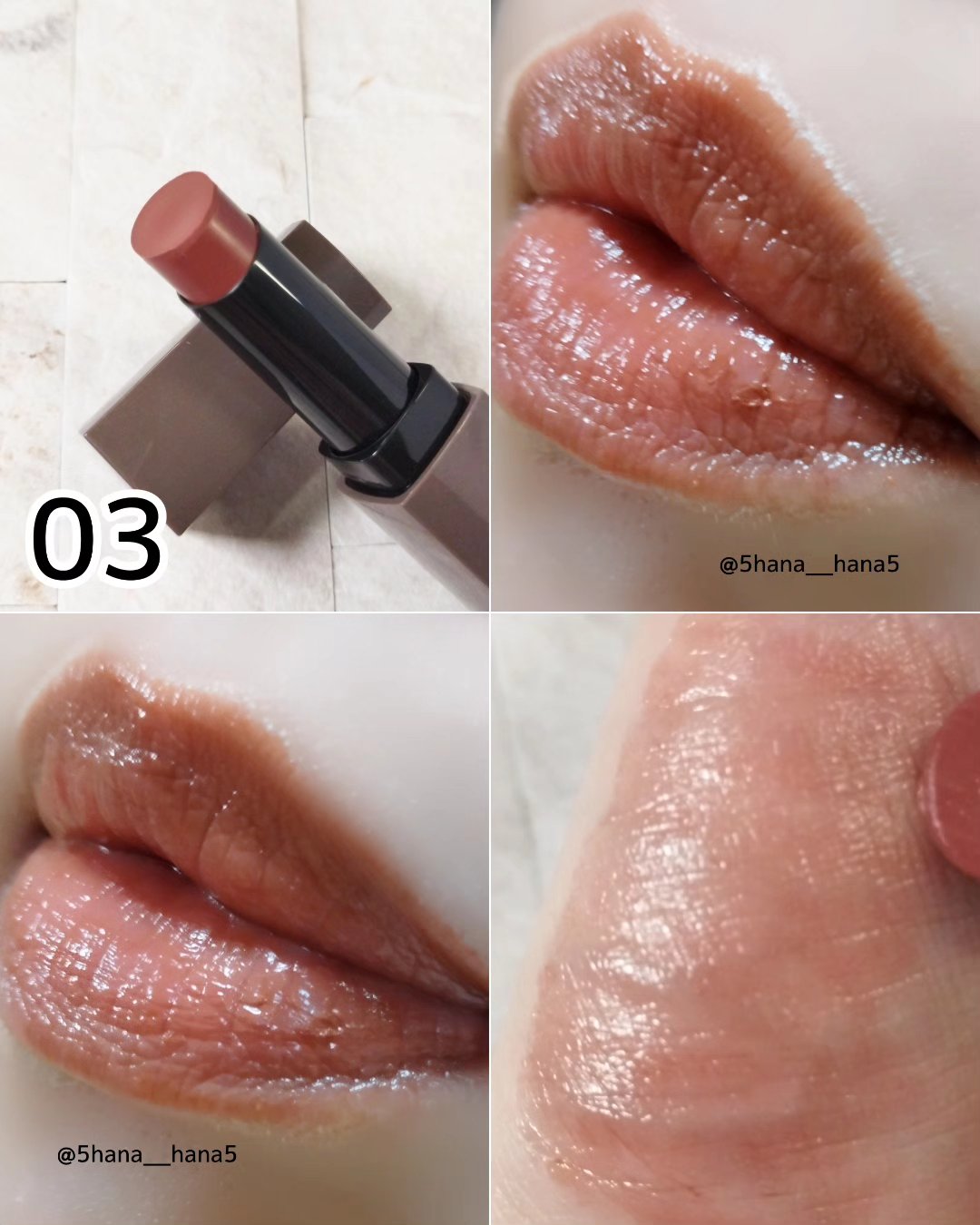 03

@5hana__hana5

@5hana__hana5