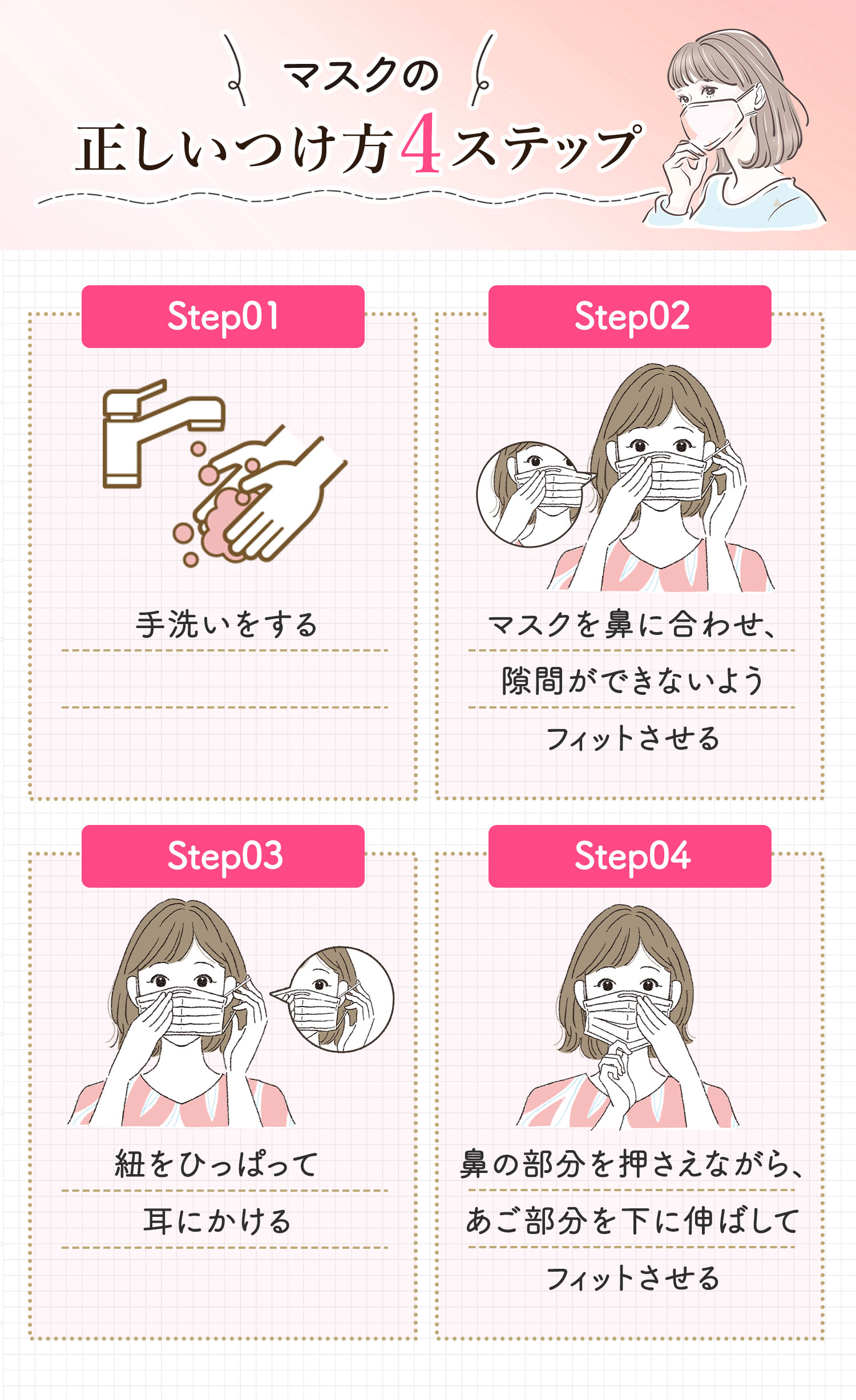 マスクの
正しいつけ方4ステップ

Step01

手洗いをする

Step02

マスクを鼻に合わせ、
隙間ができないよう
フィットさせる

Step03

紐をひっぱって
耳にかける

Step04

鼻の部分を押さえながら、
あご部分を下に伸ばして
フィットさせる