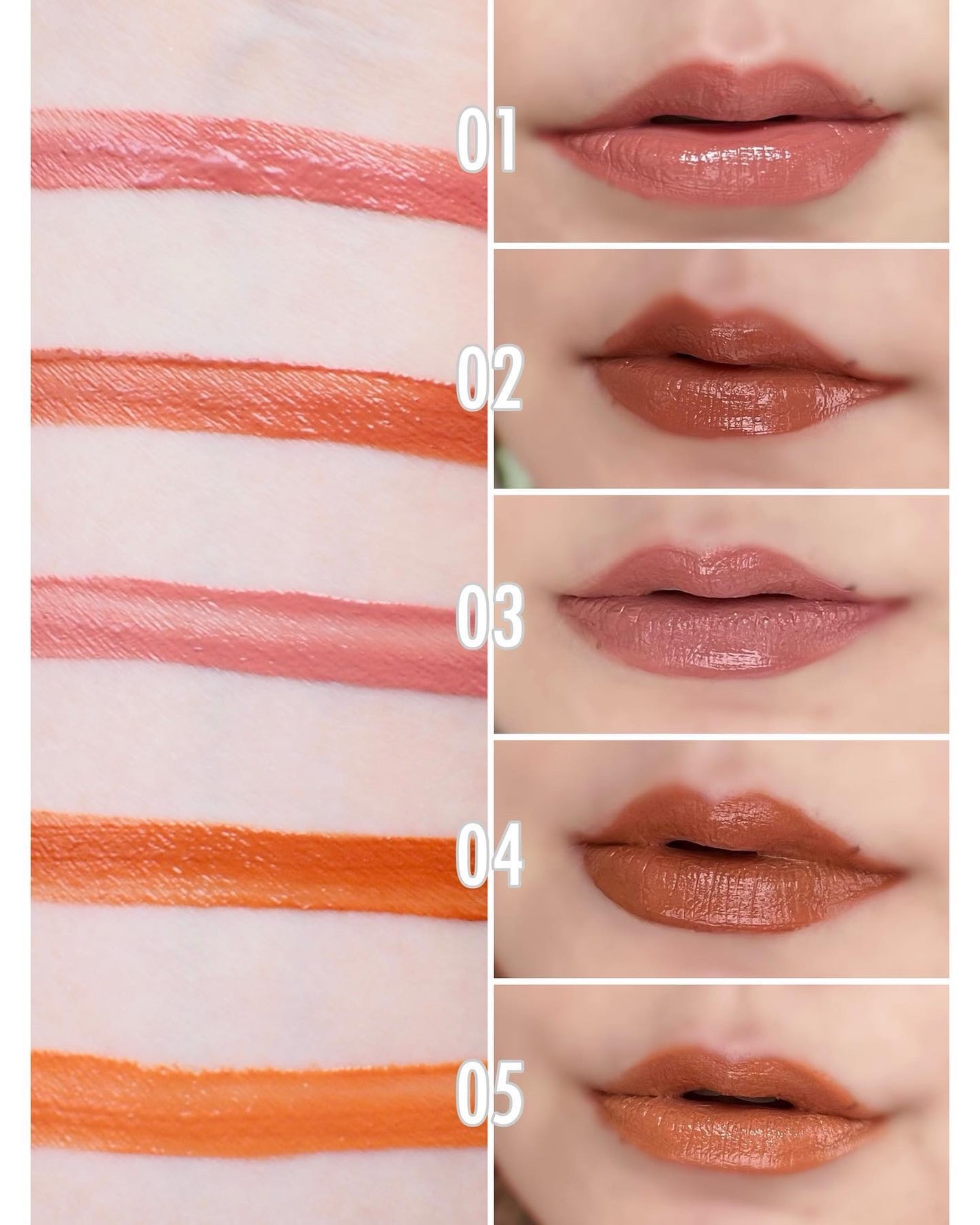 01

02

03

04

05