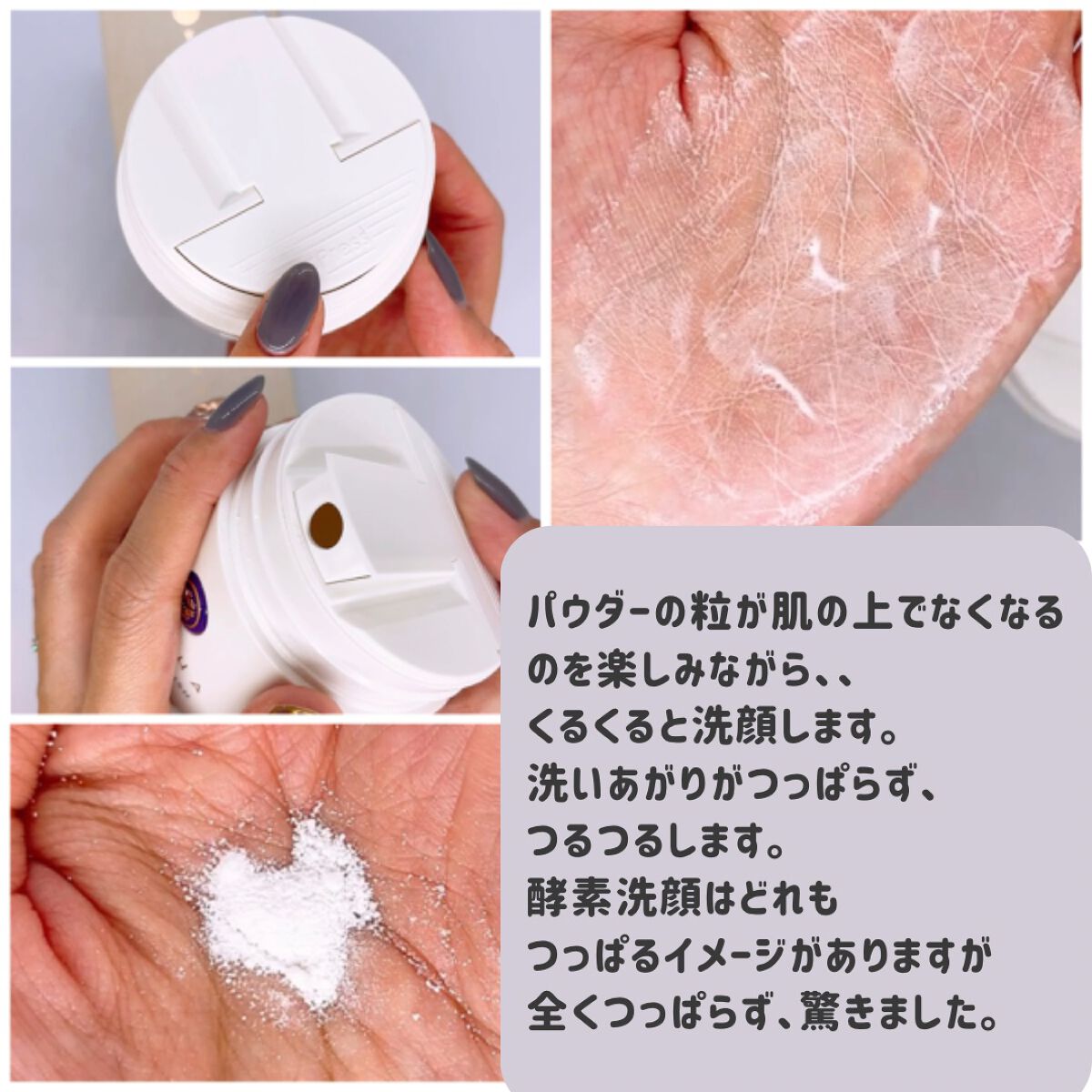 パウダーの粒が肌の上でなくなるのを楽しみながら、、
くるくると洗顔します。
洗いあがりがつっぱらず、
つるつるします。
酵素洗顔はどれも
つっぱるイメージがありますが
全くつっぱらず、驚きました。