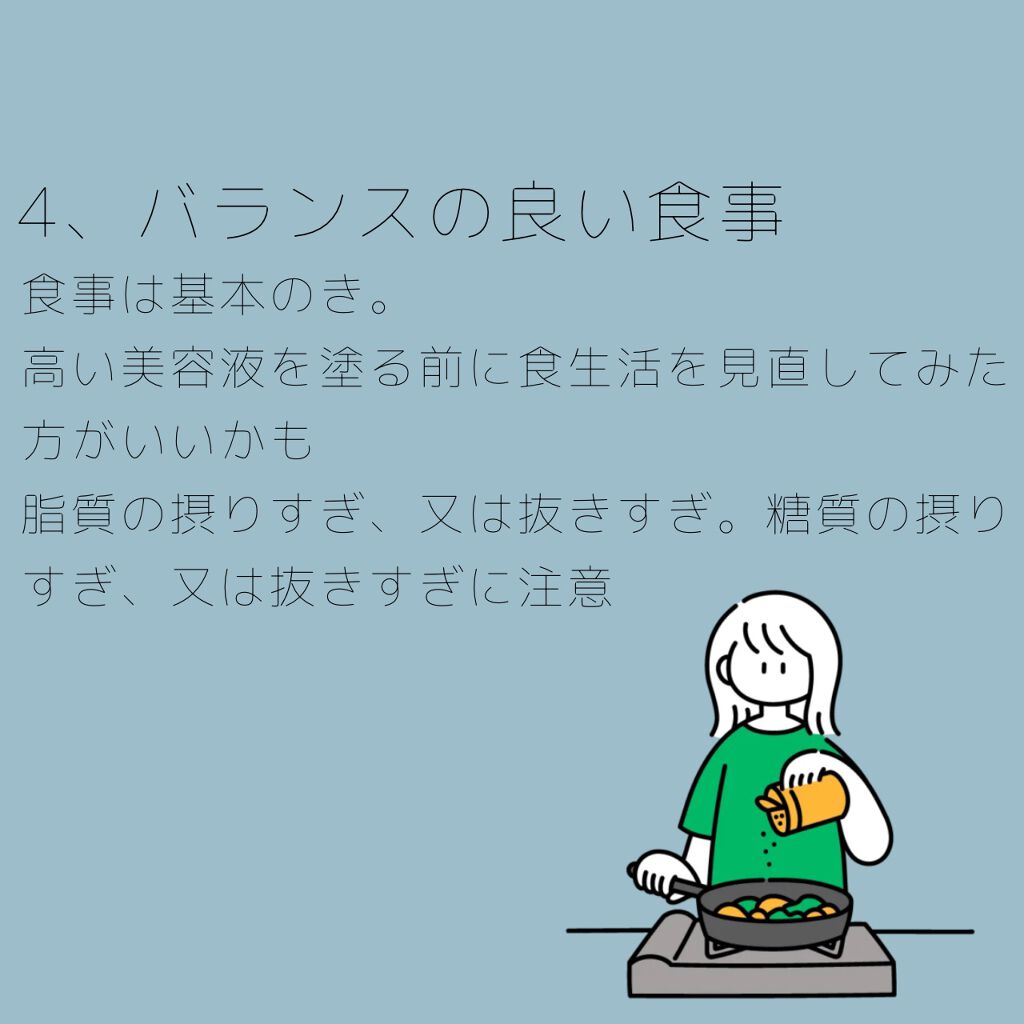 4、バランスの良い食事

食事は基本のき。
高い美容液を塗る前に食生活を見直してみた方がいいかも
脂質の摂りすぎ、又は抜きすぎ。糖質の摂りすぎ、又は抜きすぎに注意