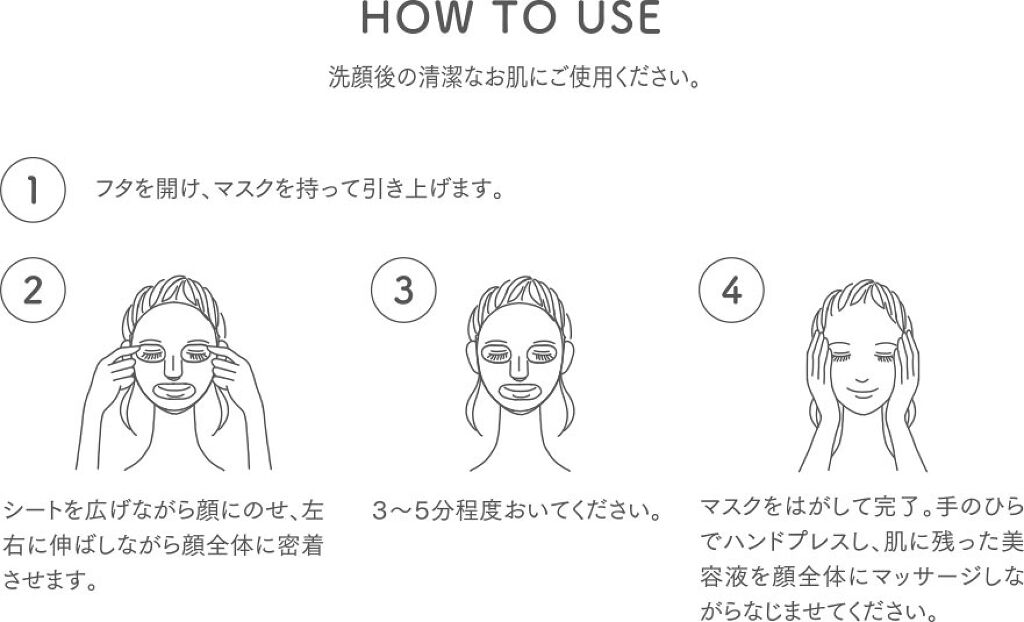 HOW TO USE

洗顔後の清潔なお肌にご使用ください。

1 フタを開け、マスクを持って引き上げます。

2

シートを広げながら顔にのせ、左右に伸ばしながら顔全体に密着させます。

3

3～5分程度おいてください。

4

マスクをはがして完了。手のひらでハンドプレスし、肌に残った美容液を顔全体にマッサージしながらなじませてください。