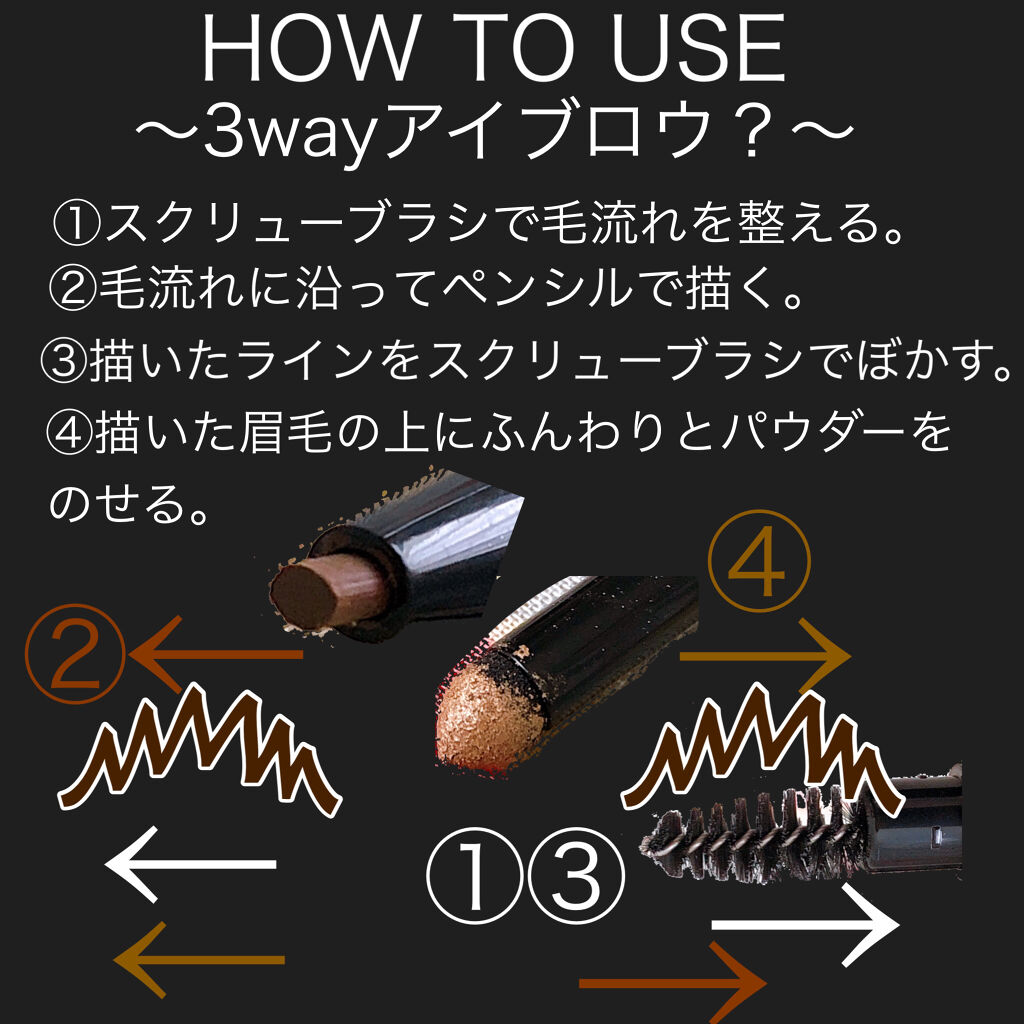 HOW TO USE
〜3wayアイブロウ？〜

①スクリューブラシで毛流れを整える。
②毛流れに沿ってペンシルで描く。
③描いたラインをスクリューブラシでぼかす。
④描いた眉毛の上にふんわりとパウダーをのせる。

②

④

①③