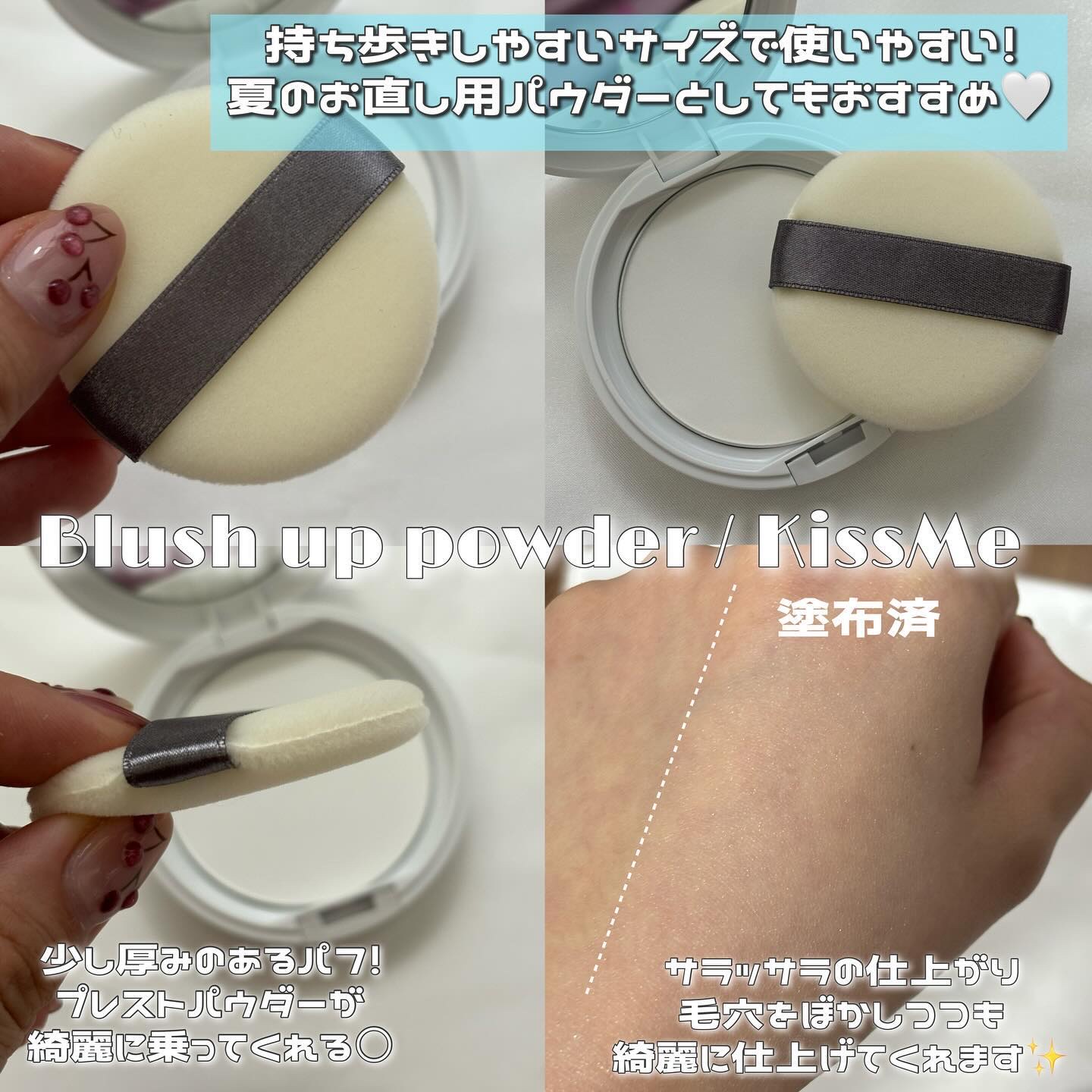 持ち歩きしやすいサイズで使いやすい!
夏のお直し用パウダーとしてもおすすめ🤍

Blush up powder / KissMe

塗布済

少し厚みのあるパフ!
プレストパウダーが
綺麗に乗ってくれる○

サラッサラの仕上がり
毛穴をぼかしつつも
綺麗に仕上げてくれます✨