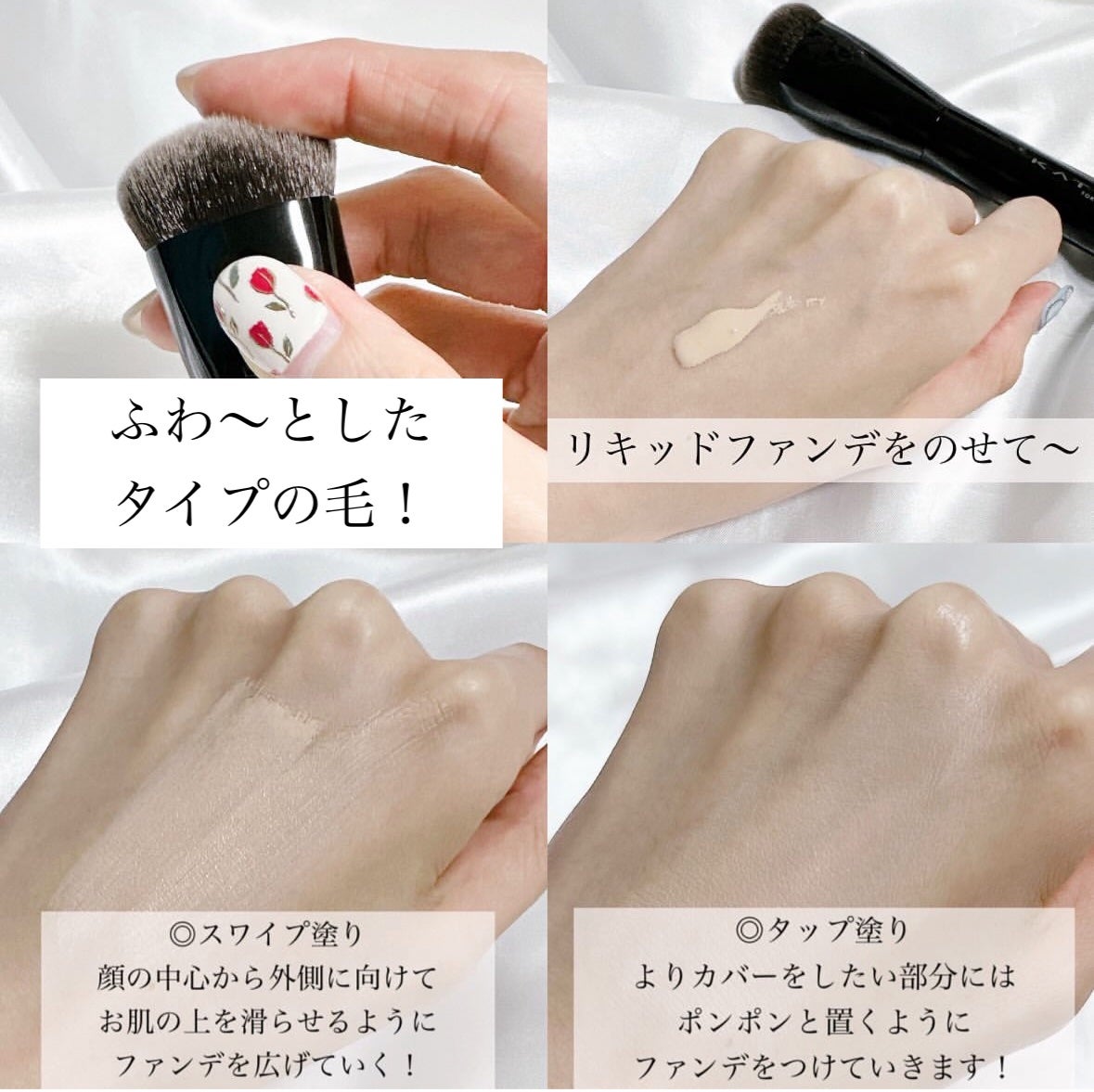 ふわ〜とした
タイプの毛！

KAT

リキッドファンデをのせて〜

◎スワイプ塗り
顔の中心から外側に向けて
お肌の上を滑らせるように
ファンデを広げていく！

◎タップ塗り
よりカバーをしたい部分には
ポンポンと置くように
ファンデをつけていきます！