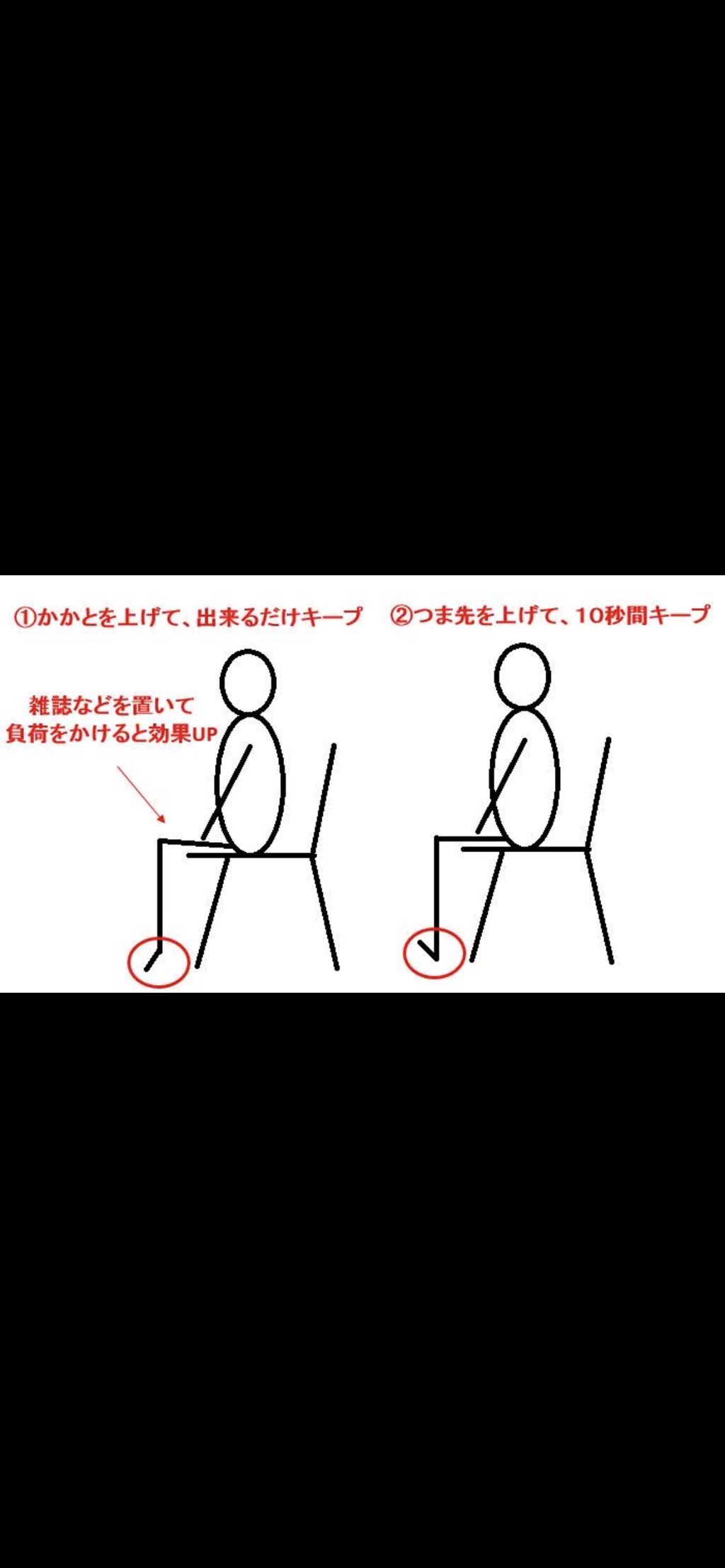 ①かかとを上げて、出来るだけキープ

雑誌などを置いて
負荷をかけると効果UP

②つま先を上げて、10秒間キープ