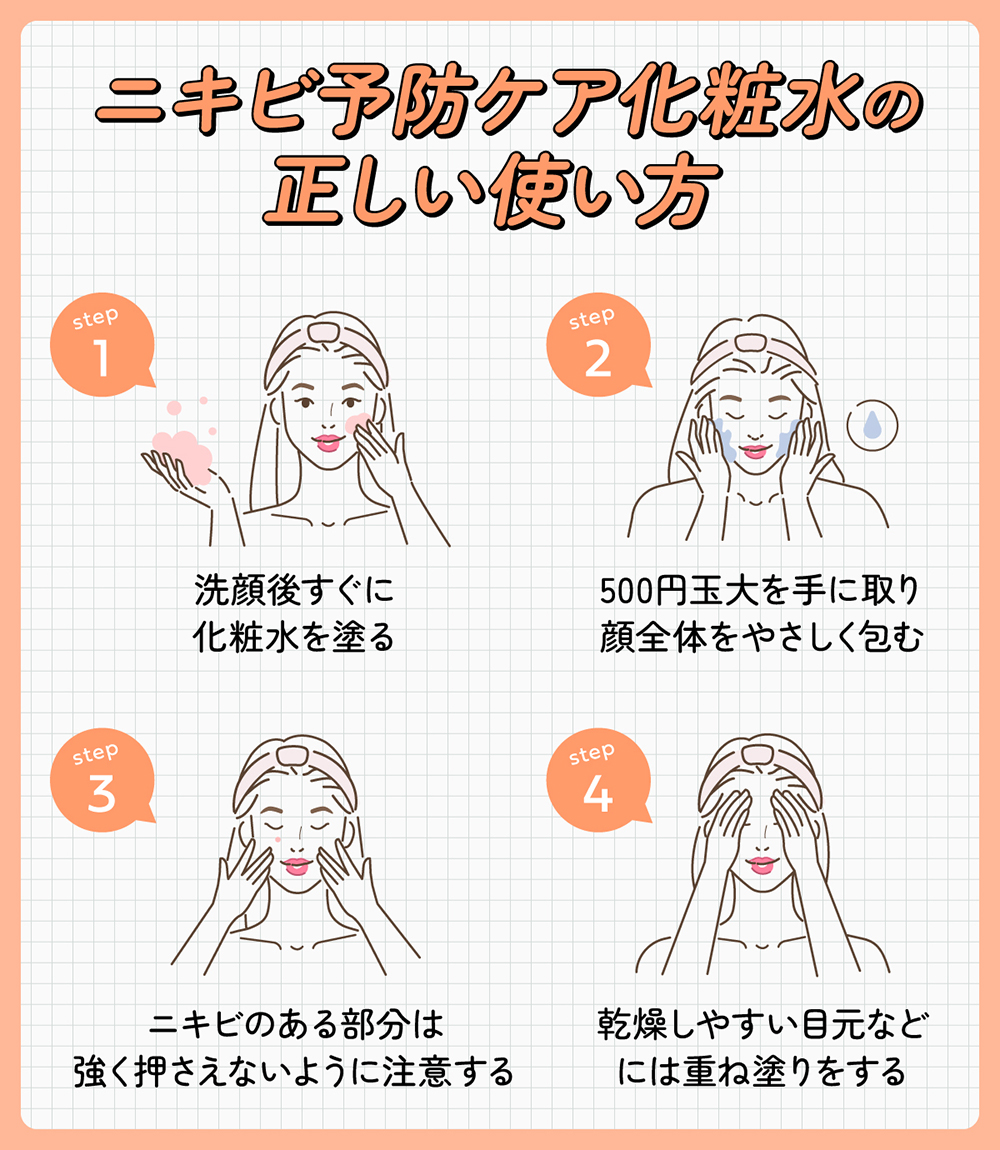 ニキビ予防ケア化粧水の正しい使い方

step
1

洗顔後すぐに
化粧水を塗る

step
2

500円玉大を手に取り
顔全体をやさしく包む

step
3

ニキビのある部分は
強く押さえないように注意する

step
4

乾燥しやすい目元など
には重ね塗りをする