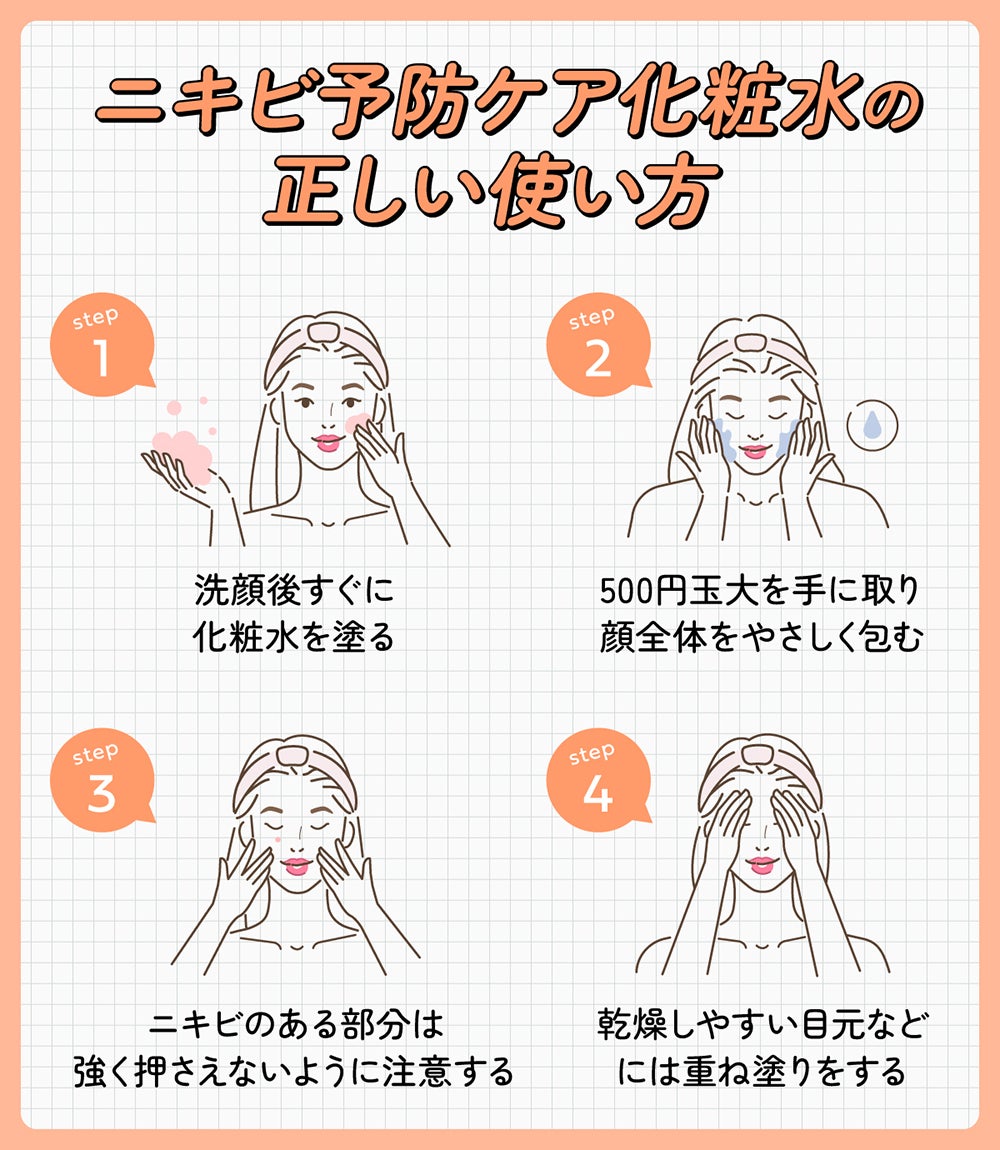 ニキビ予防ケア化粧水の正しい使い方

step
1

洗顔後すぐに
化粧水を塗る

step
2

500円玉大を手に取り
顔全体をやさしく包む

step
3

ニキビのある部分は
強く押さえないように注意する

step
4

乾燥しやすい目元など
には重ね塗りをする