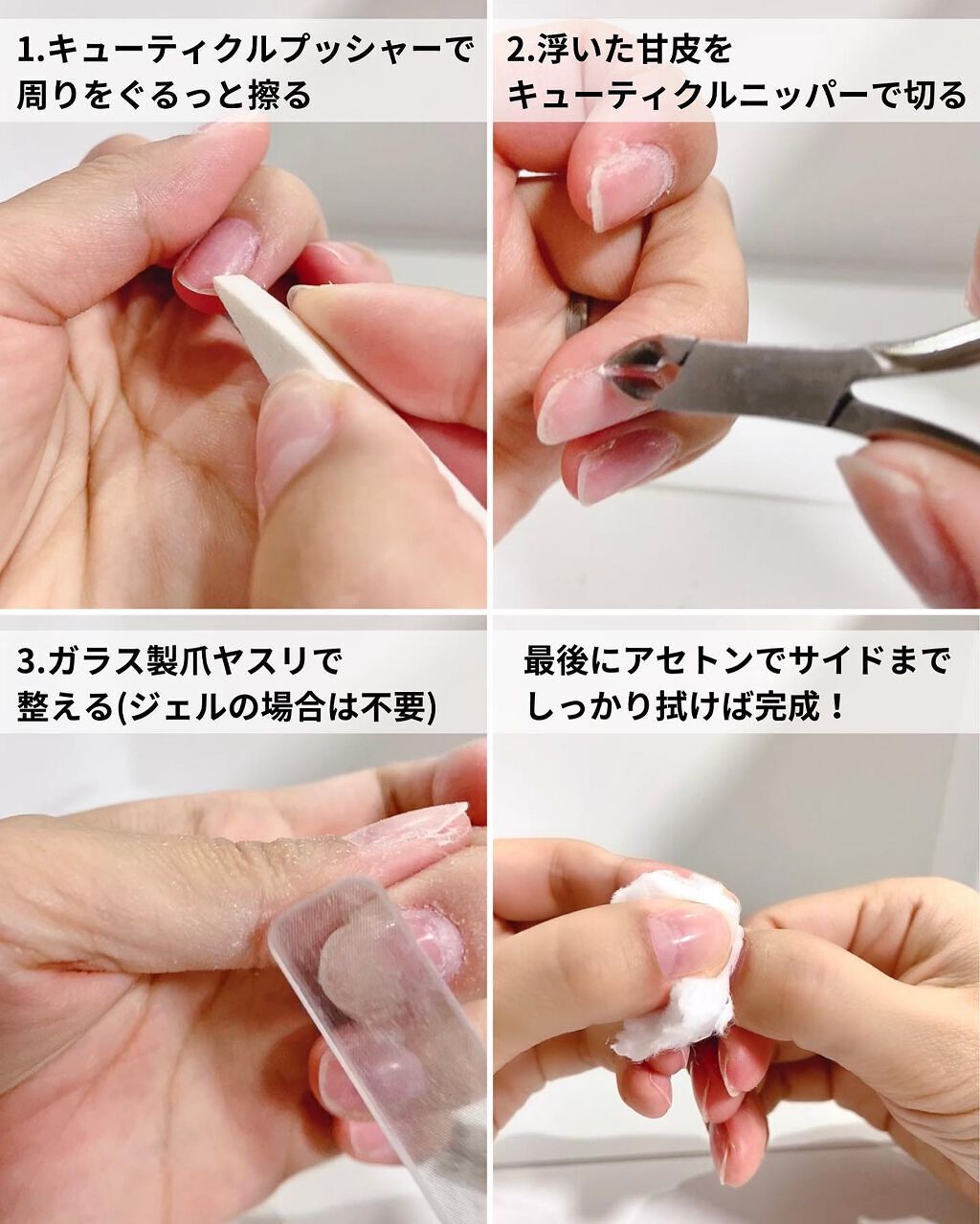 1.キューティクルプッシャーで周りをぐるっと擦る

2.浮いた甘皮をキューティクルニッパーで切る

3.ガラス製爪ヤスリで整える(ジェルの場合は不要)

最後にアセトンでサイドまでしっかり拭けば完成！