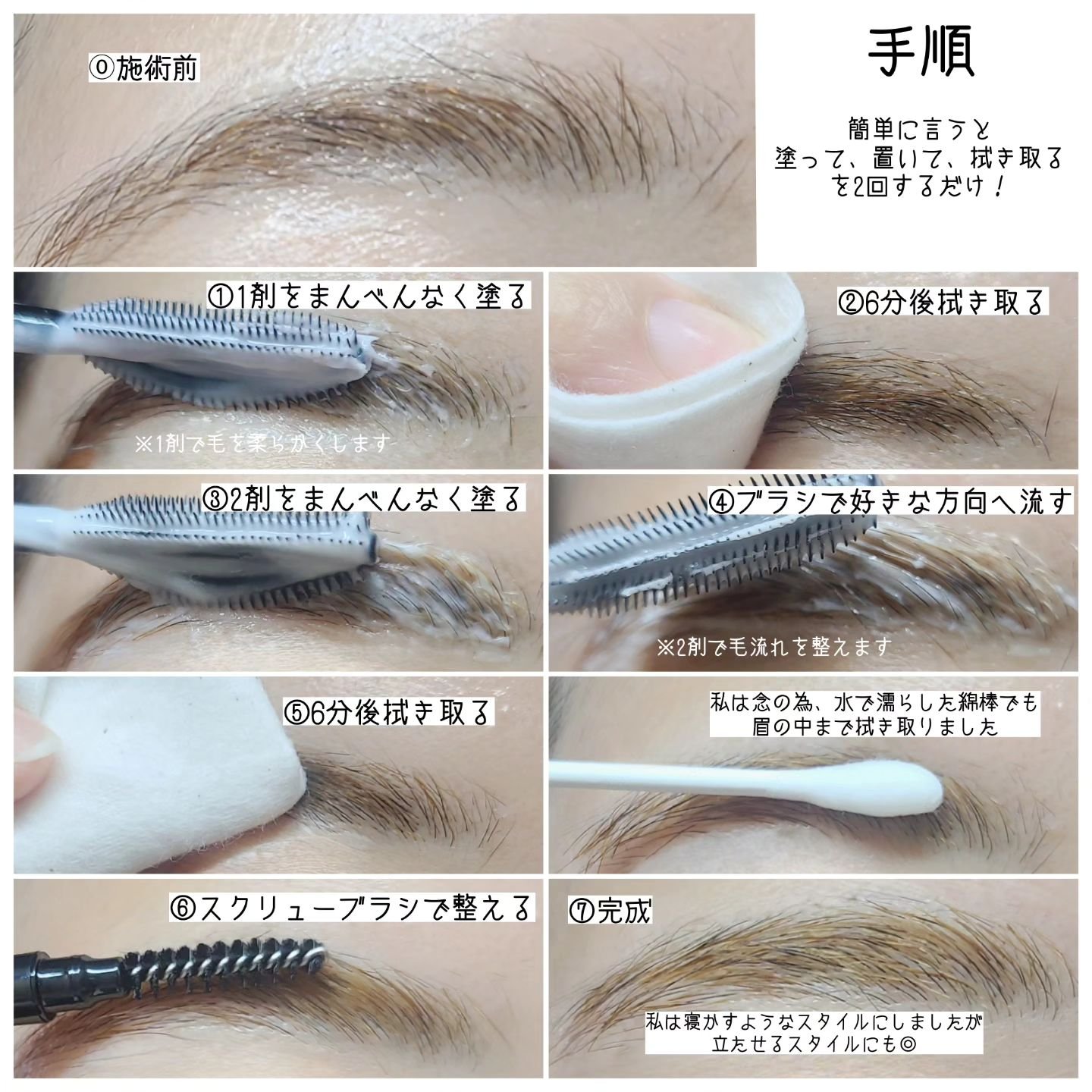 ⓪施術前

手順

簡単に言うと
塗って、置いて、拭き取る
を2回するだけ！

①1剤をまんべんなく塗る

※1剤で毛を柔らかくします

②6分後拭き取る

③2剤をまんべんなく塗る

④ブラシで好きな方向へ流す

※2剤で毛流れを整えます

⑤6分後拭き取る

私は念の為、水で濡らした綿棒でも
眉の中まで拭き取りました

⑥スクリューブラシで整える

⑦完成

私は寝かすようなスタイルにしましたが
立たせるスタイルにも◎