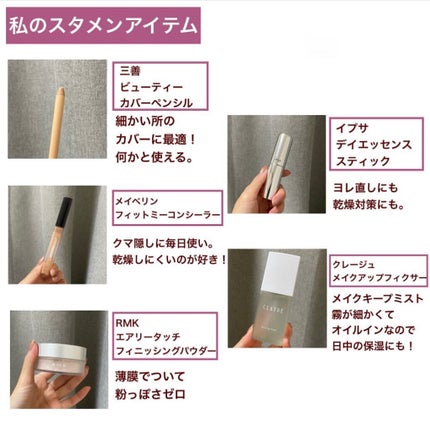 私のスタメンアイテム

三善
ビューティー
カバーペンシル

細かい所の
カバーに最適！
何かと使える。

メイベリン
フィットミーコンシーラー

クマ隠しに毎日使い。
乾燥しにくいのが好き！

RMK
エアリータッチ
フィニッシングパウダー

薄膜でついて
粉っぽさゼロ

イプサ
デイエッセンス
スティック

ヨレ直しにも
乾燥対策にも。

クレージュ
メイクアップフィクサー

CLAYGE

メイクキープミスト
霧が細かくて
オイルインなので
日中の保湿にも！