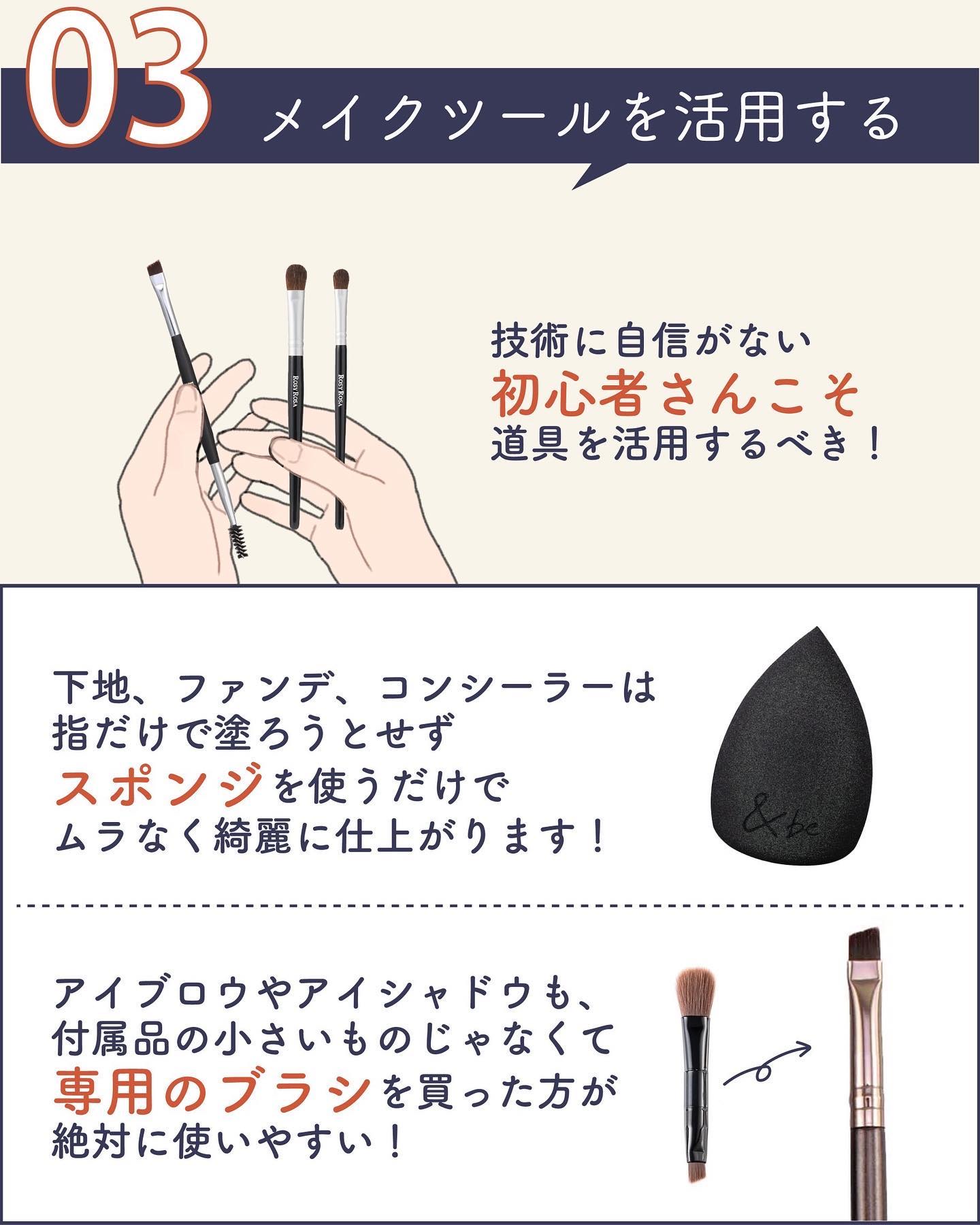 03 メイクツールを活用する

ROSY ROSA
ROSY ROSA

技術に自信がない
初心者さんこそ
道具を活用するべき！

下地、ファンデ、コンシーラーは
指だけで塗ろうとせず
スポンジを使うだけで
ムラなく綺麗に仕上がります！

&be

アイブロウやアイシャドウも、
付属品の小さいものじゃなくて
専用のブラシを買った方が
絶対に使いやすい！