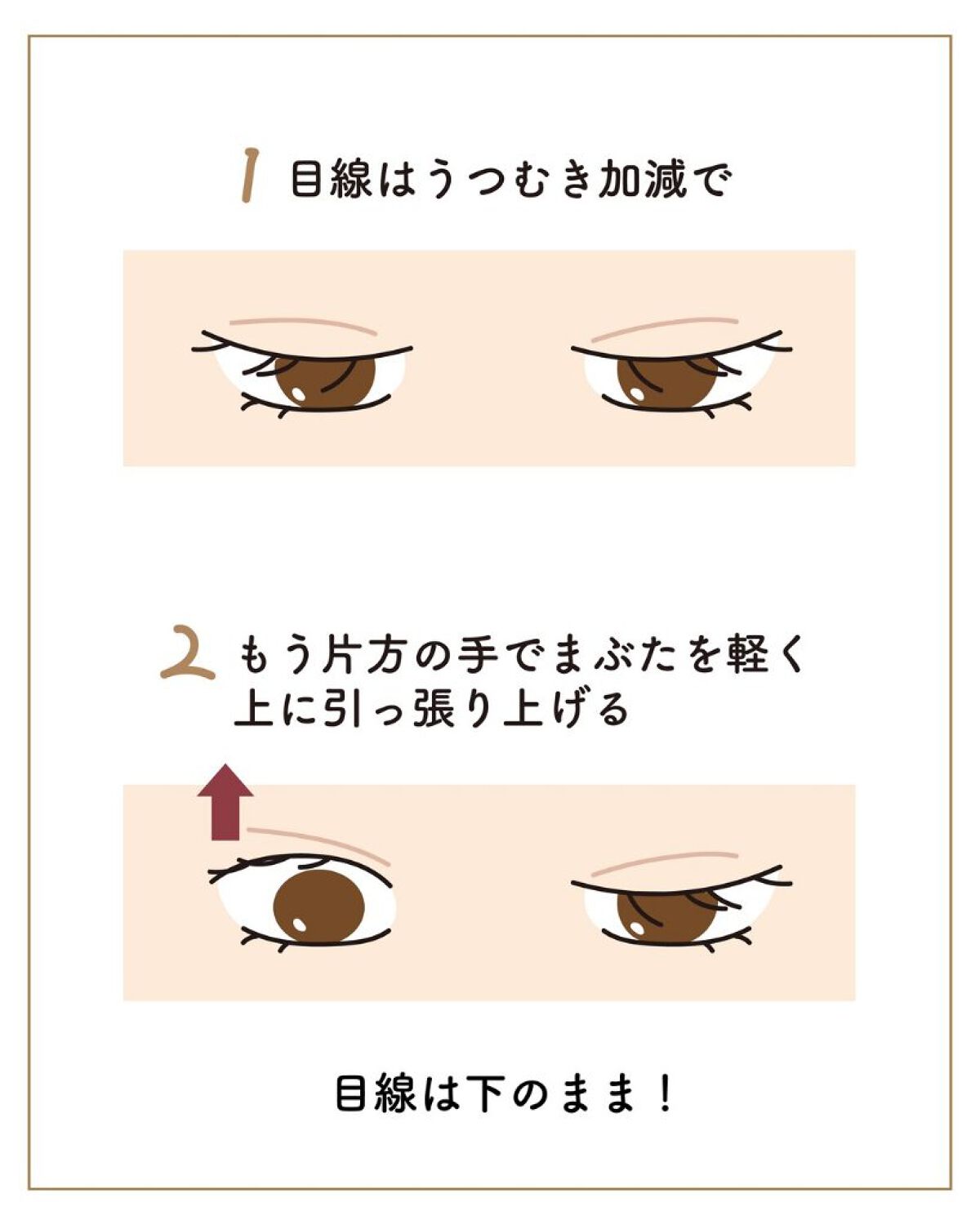 1 目線はうつむき加減で

2 もう片方の手でまぶたを軽く上に引っ張り上げる

目線は下のまま！