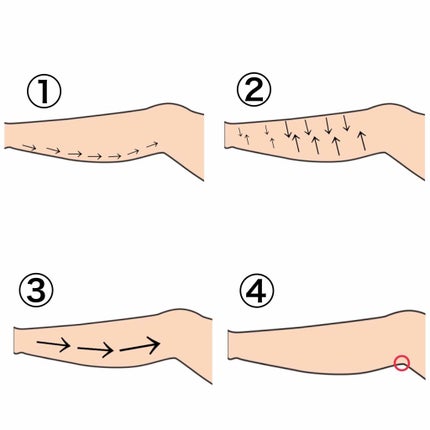 ①

②

③

④