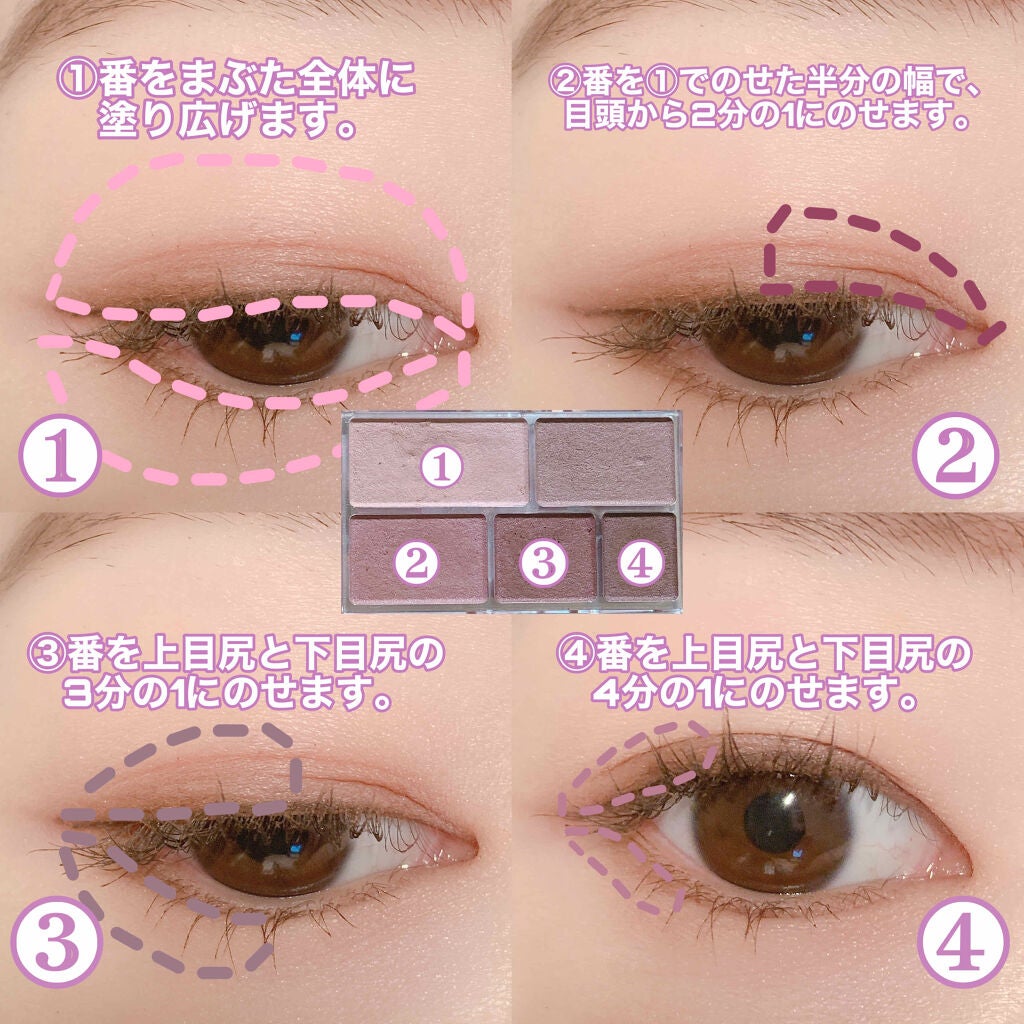 ①番をまぶた全体に塗り広げます。

②番を①でのせた半分の幅で、目頭から2分の1にのせます。

①

②

①

②

③

④

③番を上目尻と下目尻の3分の1にのせます。

④番を上目尻と下目尻の4分の1にのせます。

③

④