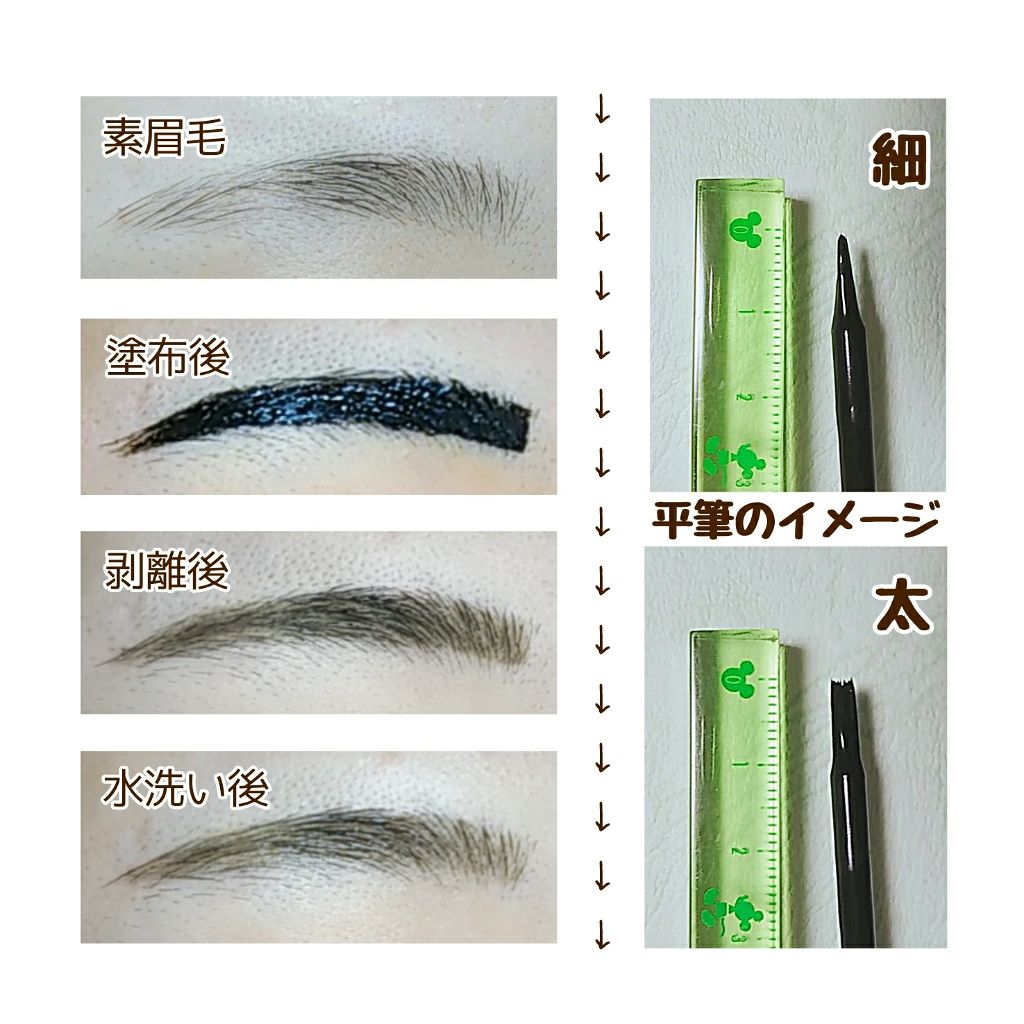 素眉毛

塗布後

剥離後

水洗い後

↓
↓
↓
↓
↓
↓
↓
↓
↓
↓
↓
↓
↓
↓
↓

細

0
1
2
3

平筆のイメージ

太

0
1
2
3