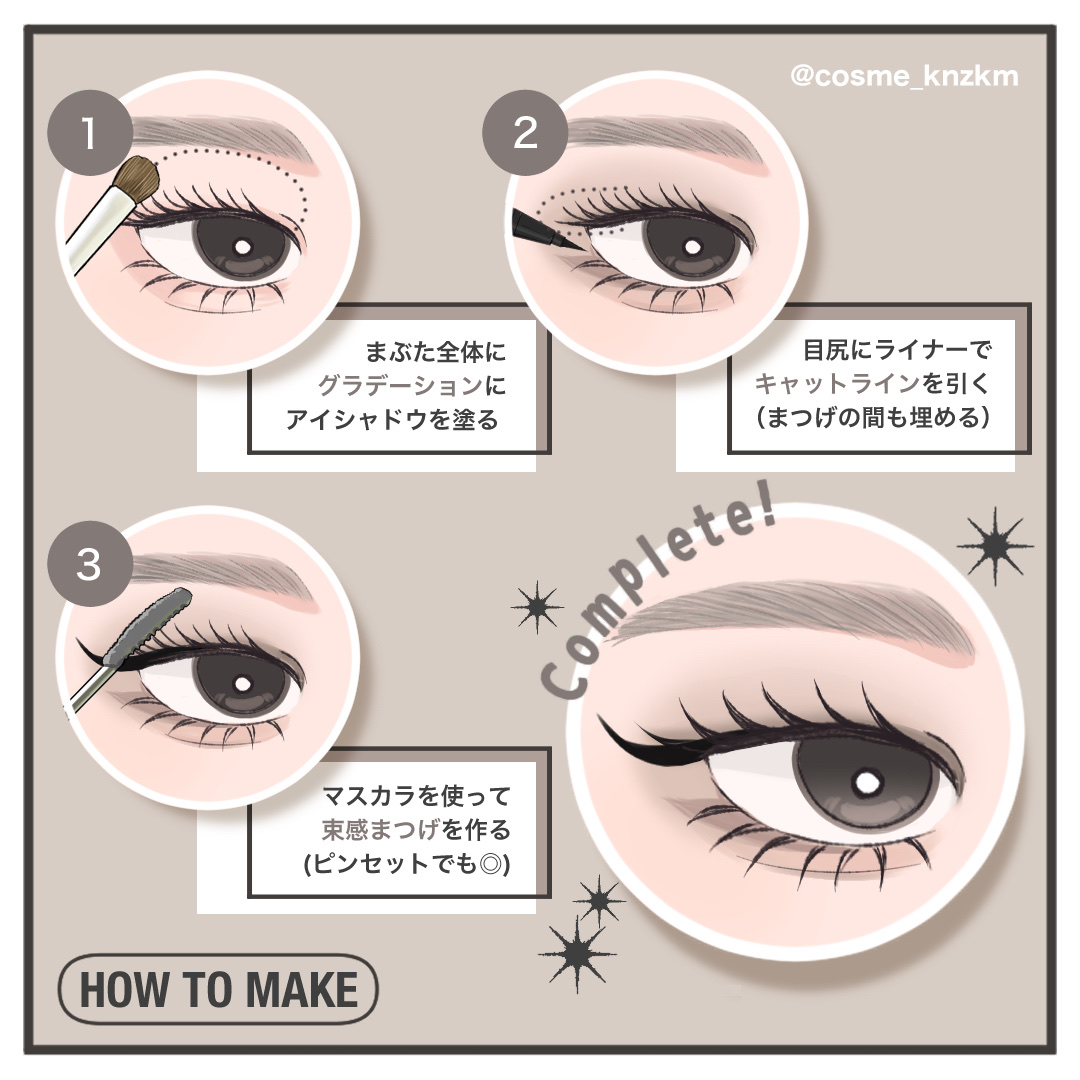 @cosme_knzkm

1

まぶた全体に
グラデーションに
アイシャドウを塗る

2

目尻にライナーで
キャットラインを引く
(まつげの間も埋める)

3

マスカラを使って
束感まつげを作る
(ピンセットでも◎)

Complete!

HOW TO MAKE